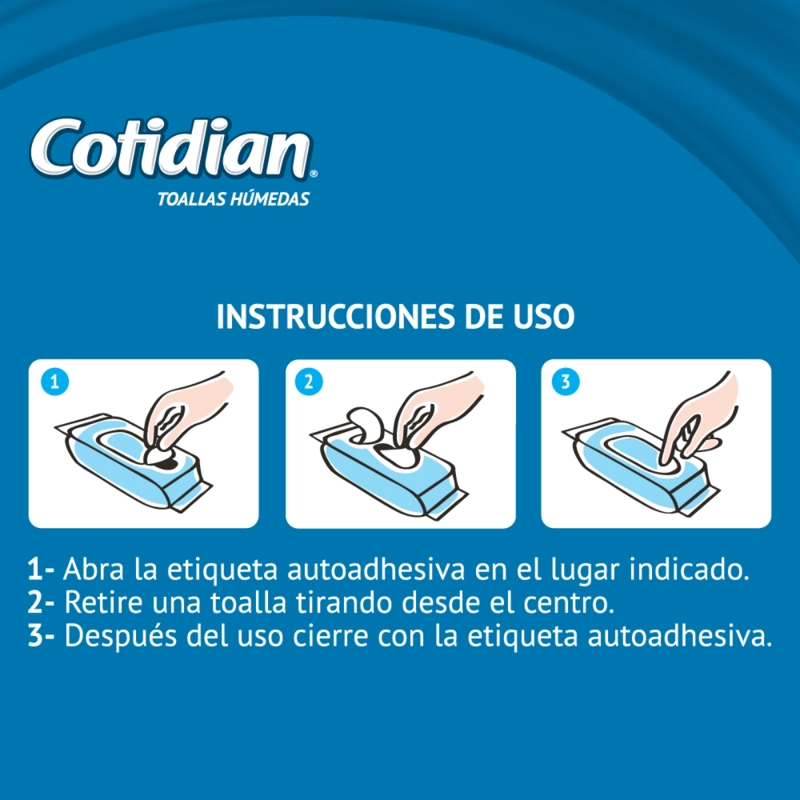 Cotidian®
TOALLAS HÚMEDAS

INSTRUCCIONES DE USO

1

2

3

1- Abra la etiqueta autoadhesiva en el lugar indicado.
2- Retire una toalla tirando desde el centro.
3- Después del uso cierre con la etiqueta autoadhesiva.