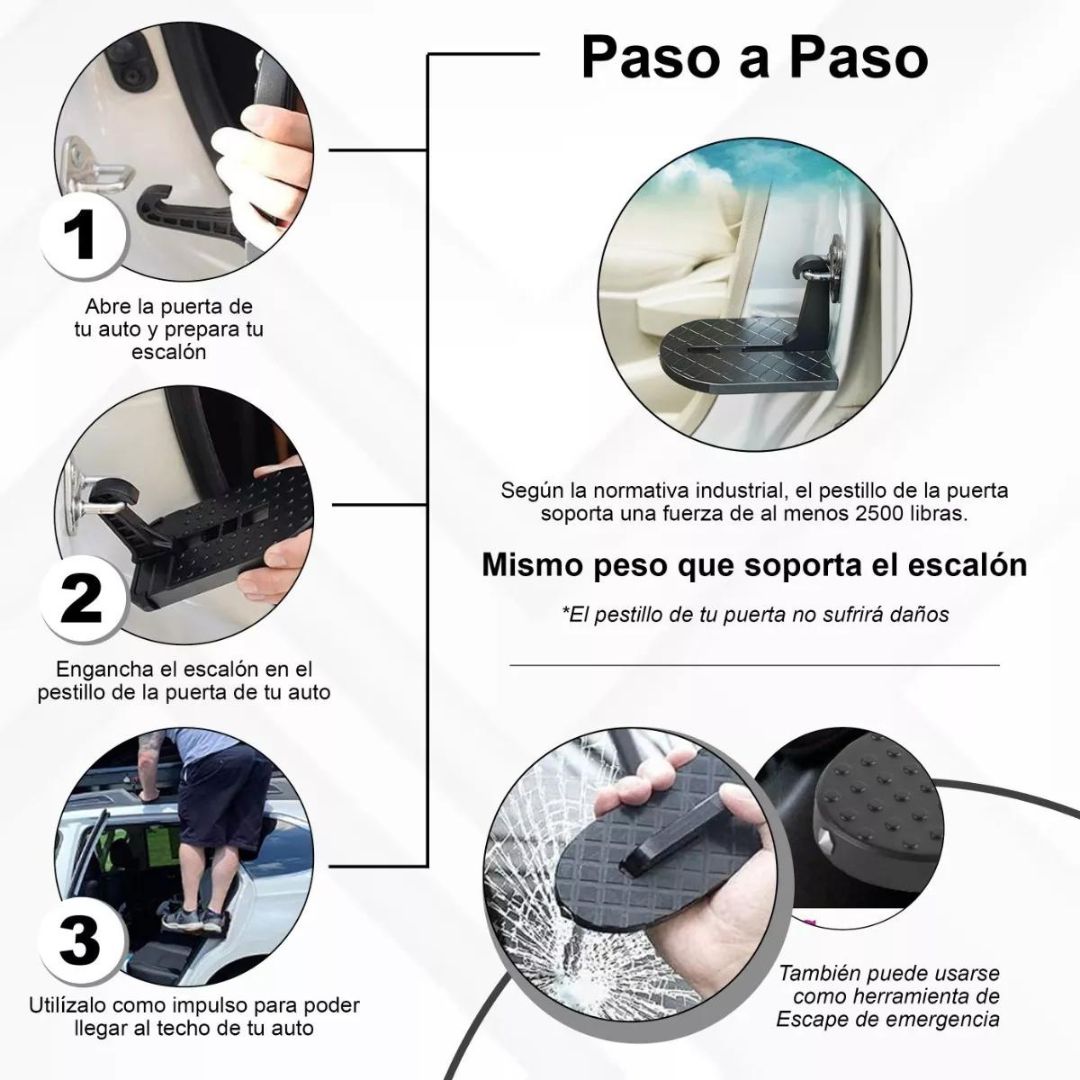 Paso a Paso

1

Abre la puerta de tu auto y prepara tu escalón

2

Engancha el escalón en el pestillo de la puerta de tu auto

3

Utilízalo como impulso para poder llegar al techo de tu auto

Según la normativa industrial, el pestillo de la puerta soporta una fuerza de al menos 2500 libras.

Mismo peso que soporta el escalón

*El pestillo de tu puerta no sufrirá daños

También puede usarse como herramienta de Escape de emergencia