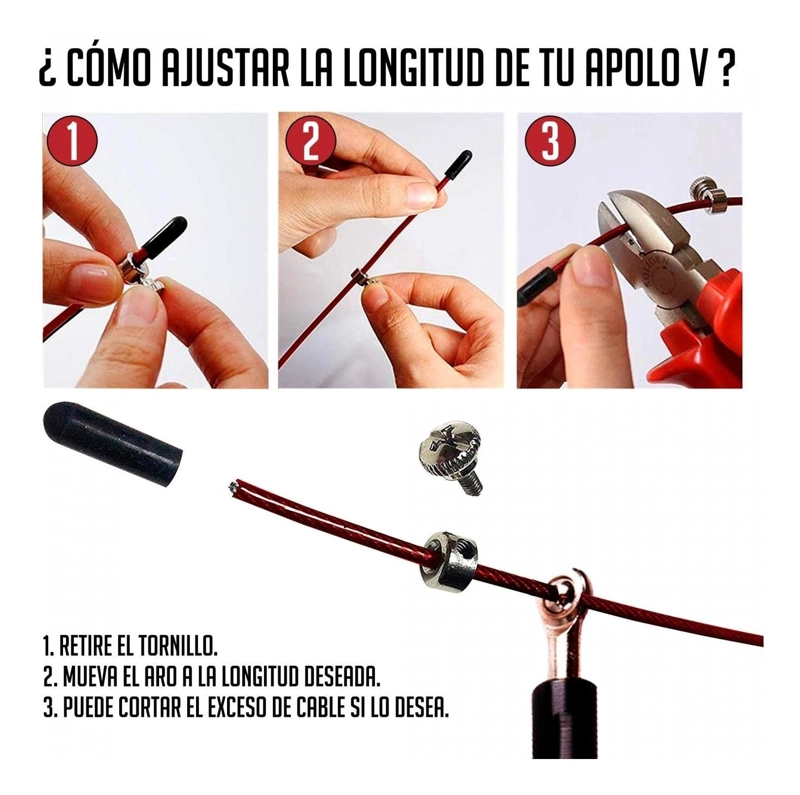 ¿ CÓMO AJUSTAR LA LONGITUD DE TU APOLO V ?

1

2

3

1. RETIRE EL TORNILLO.
2. MUEVA EL ARO A LA LONGITUD DESEADA.
3. PUEDE CORTAR EL EXCESO DE CABLE SI LO DESEA.