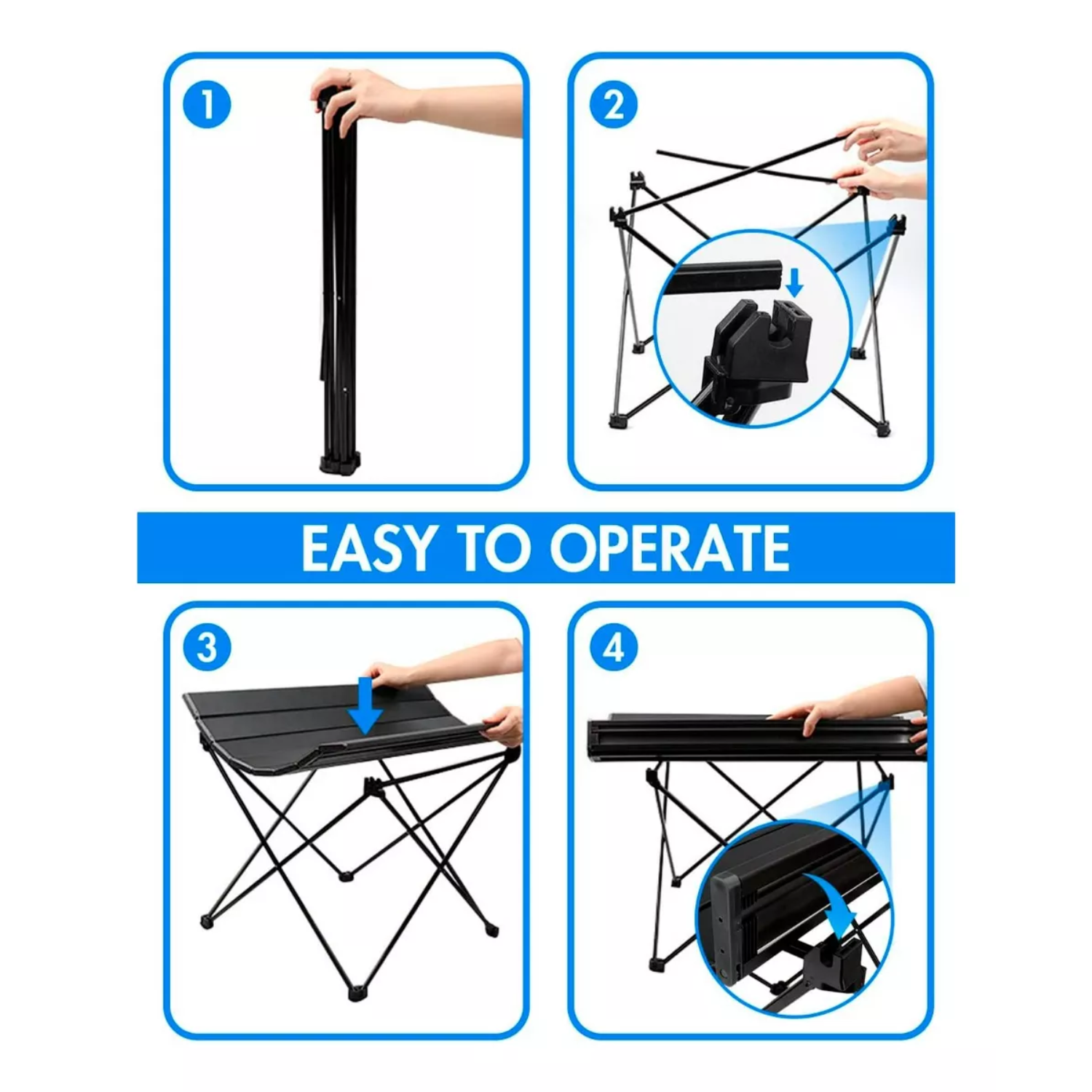 1

2

EASY TO OPERATE

3

4