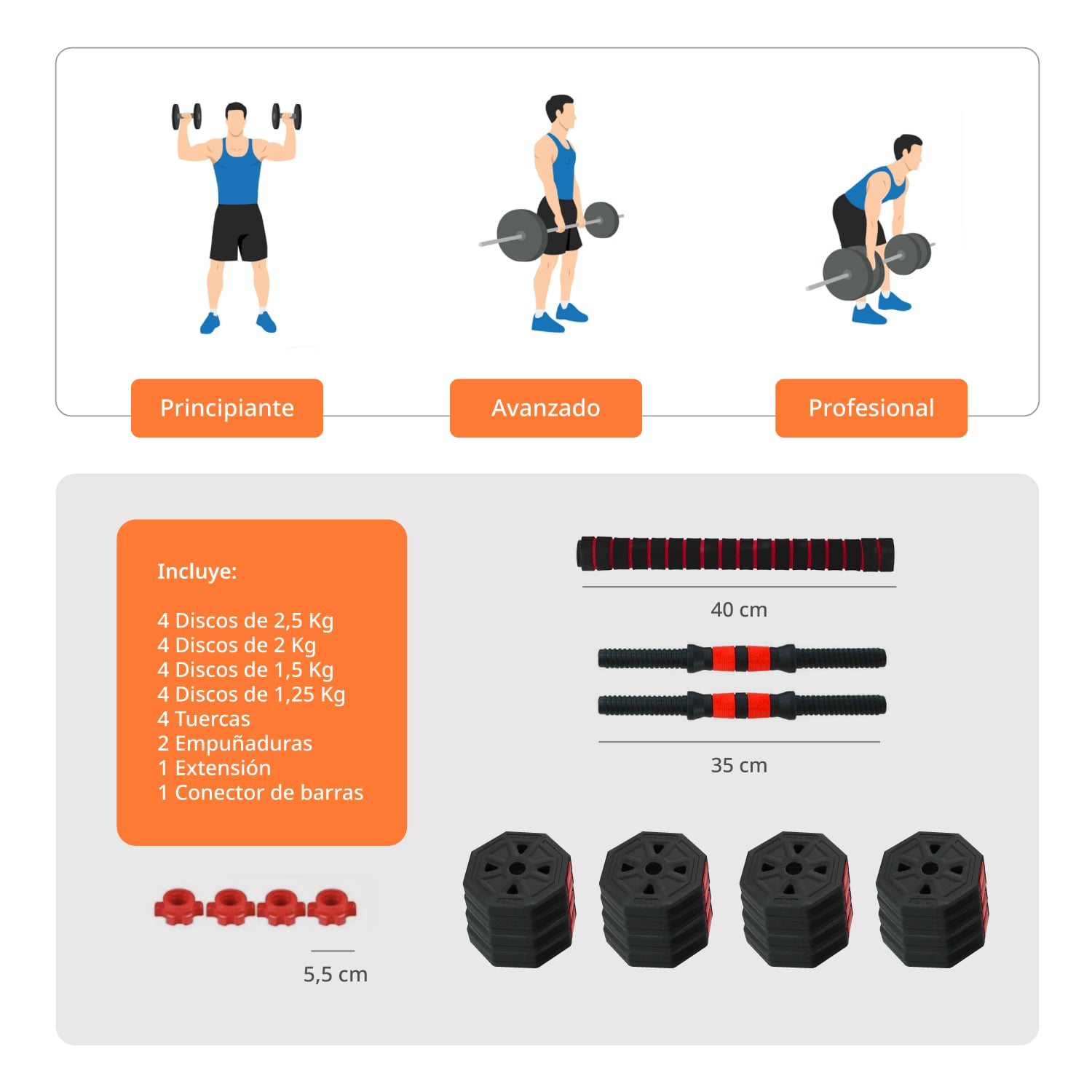 Principiante

Avanzado

Profesional

Incluye:

4 Discos de 2,5 Kg
4 Discos de 2 Kg
4 Discos de 1,5 Kg
4 Discos de 1,25 Kg
4 Tuercas
2 Empuñaduras
1 Extensión
1 Conector de barras

40 cm

35 cm

5,5 cm