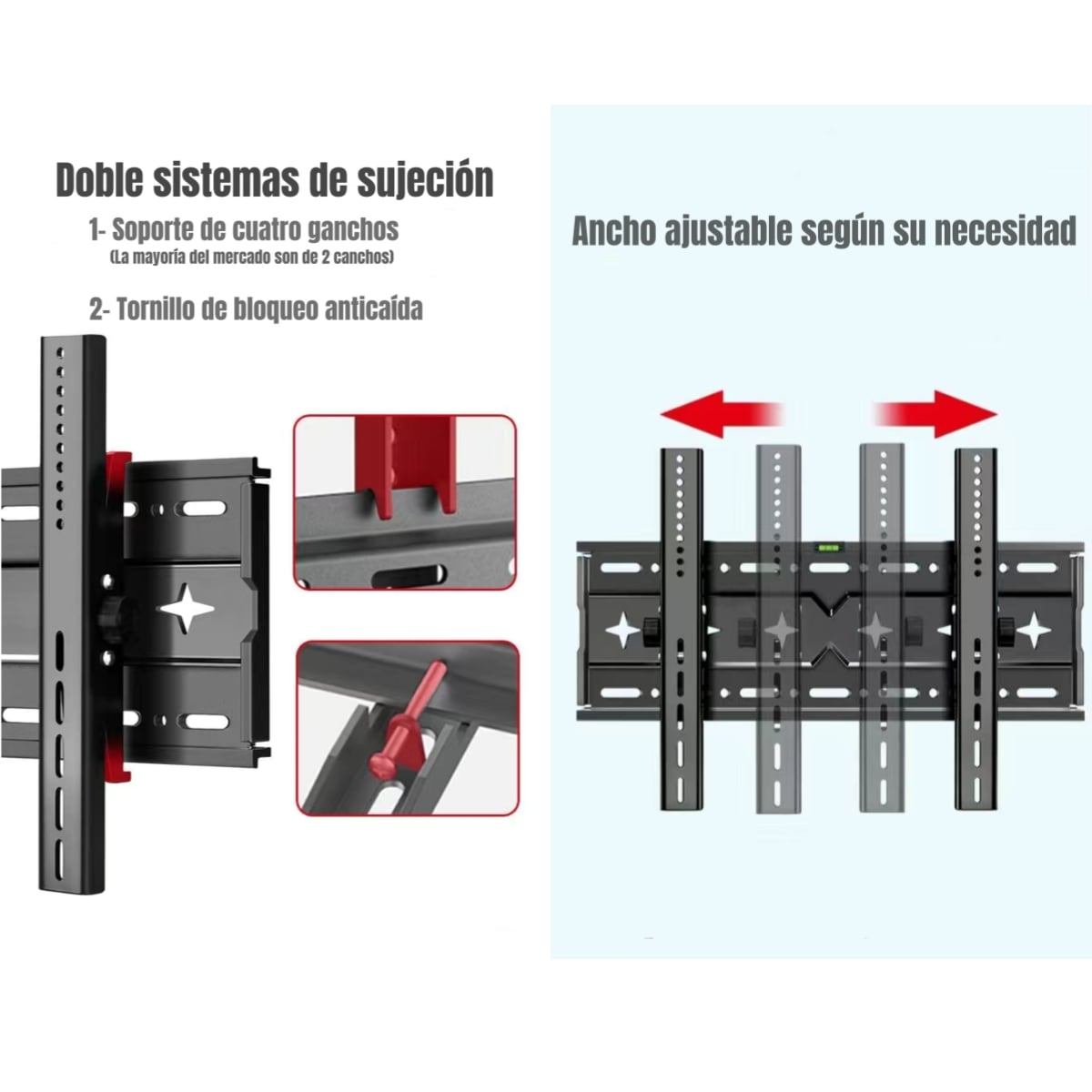 Doble sistemas de sujeción

1- Soporte de cuatro ganchos
(La mayoría del mercado son de 2 canchos)

2- Tornillo de bloqueo anticaída

Ancho ajustable según su necesidad