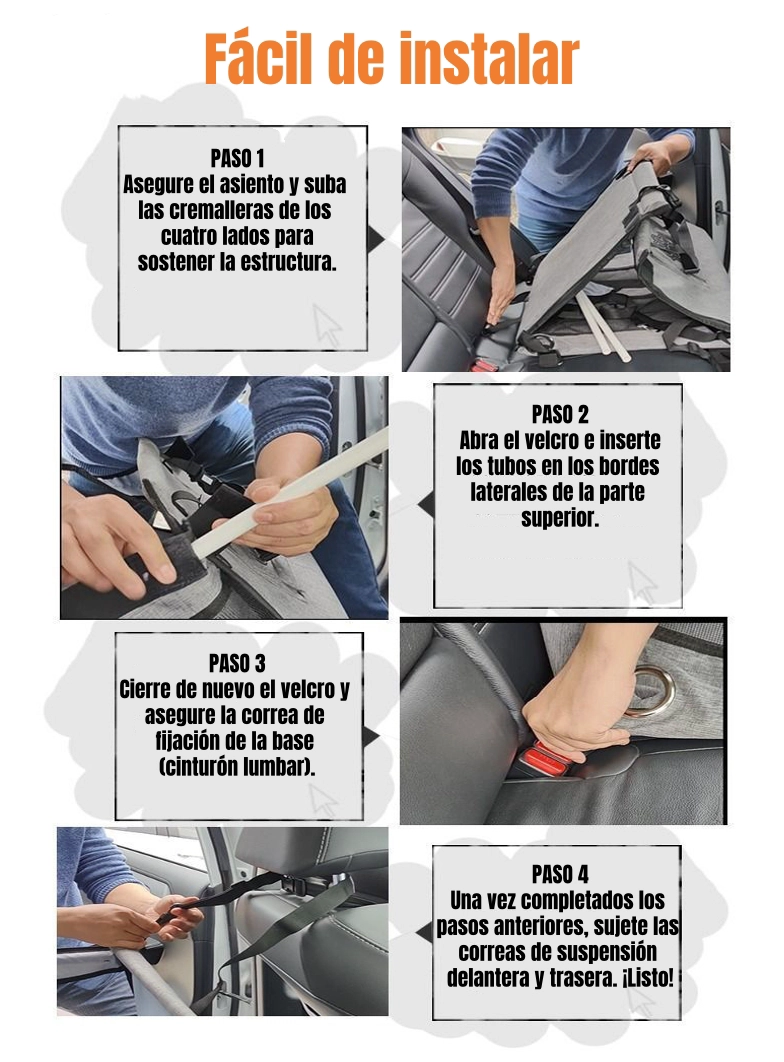 Fácil de instalar

PASO 1
Asegure el asiento y suba las cremalleras de los cuatro lados para sostener la estructura.

PASO 2
Abra el velcro e inserte los tubos en los bordes laterales de la parte superior.

PASO 3
Cierre de nuevo el velcro y asegure la correa de fijación de la base (cinturón lumbar).

PASO 4
Una vez completados los pasos anteriores, sujete las correas de suspensión delantera y trasera. ¡Listo!