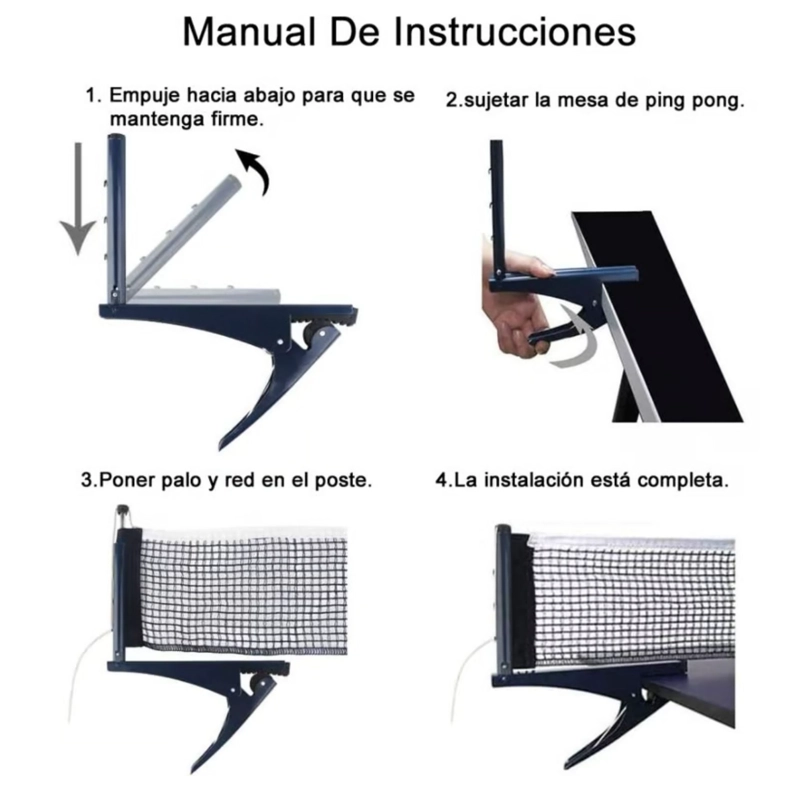 Manual De Instrucciones

1. Empuje hacia abajo para que se mantenga firme.

2.sujetar la mesa de ping pong.

3.Poner palo y red en el poste.

4.La instalación está completa.