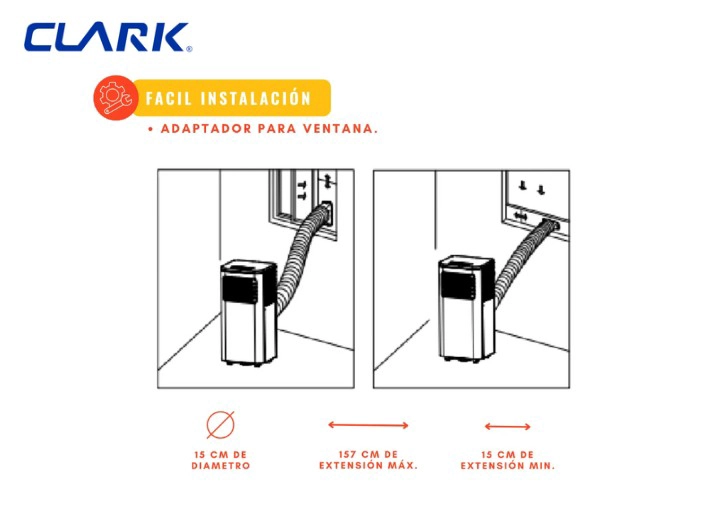 CLARK®

FACIL INSTALACIÓN

• ADAPTADOR PARA VENTANA.

15 CM DE DIAMETRO

157 CM DE EXTENSIÓN MÁX.

15 CM DE EXTENSIÓN MIN.