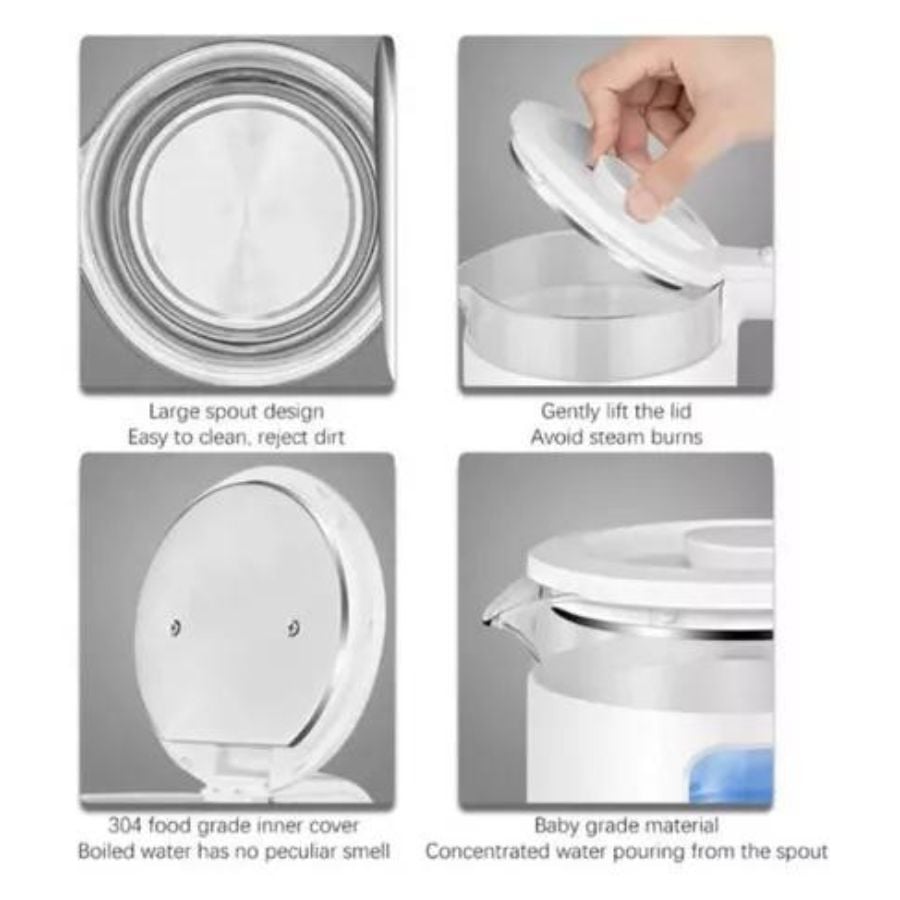 Large spout design
Easy to clean, reject dirt

Gently lift the lid
Avoid steam burns

304 food grade inner cover
Boiled water has no peculiar smell

Baby grade material
Concentrated water pouring from the spout