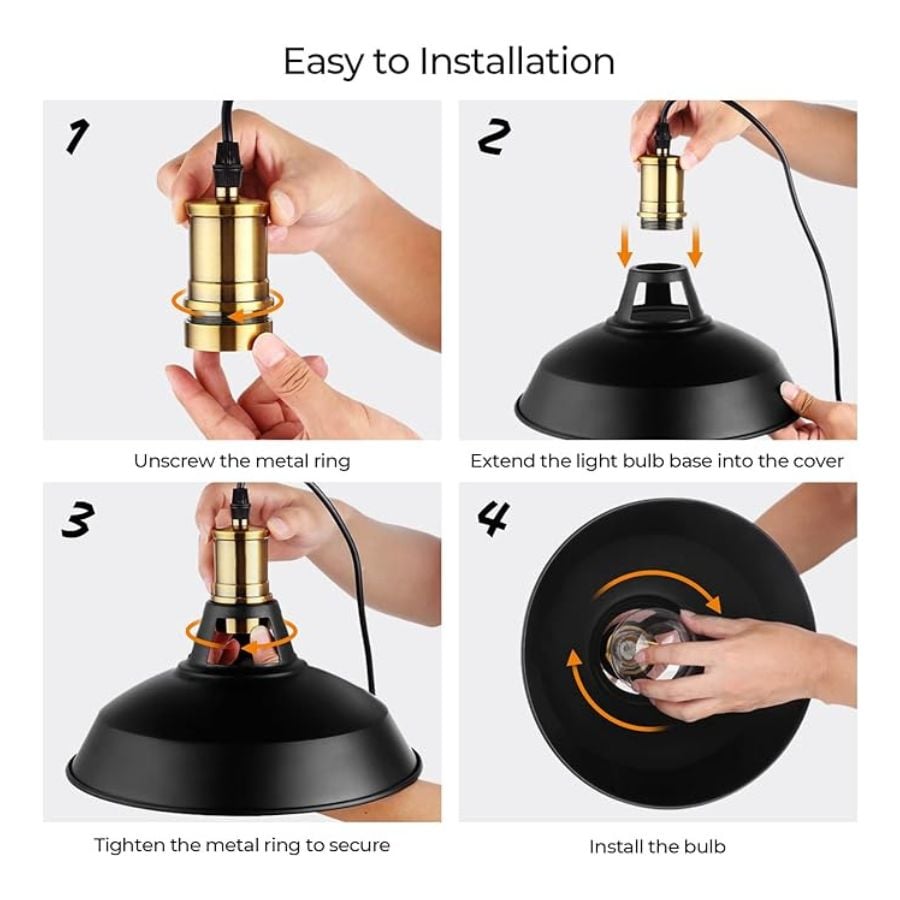 Easy to Installation

1

Unscrew the metal ring

2

Extend the light bulb base into the cover

3

Tighten the metal ring to secure

4

Install the bulb