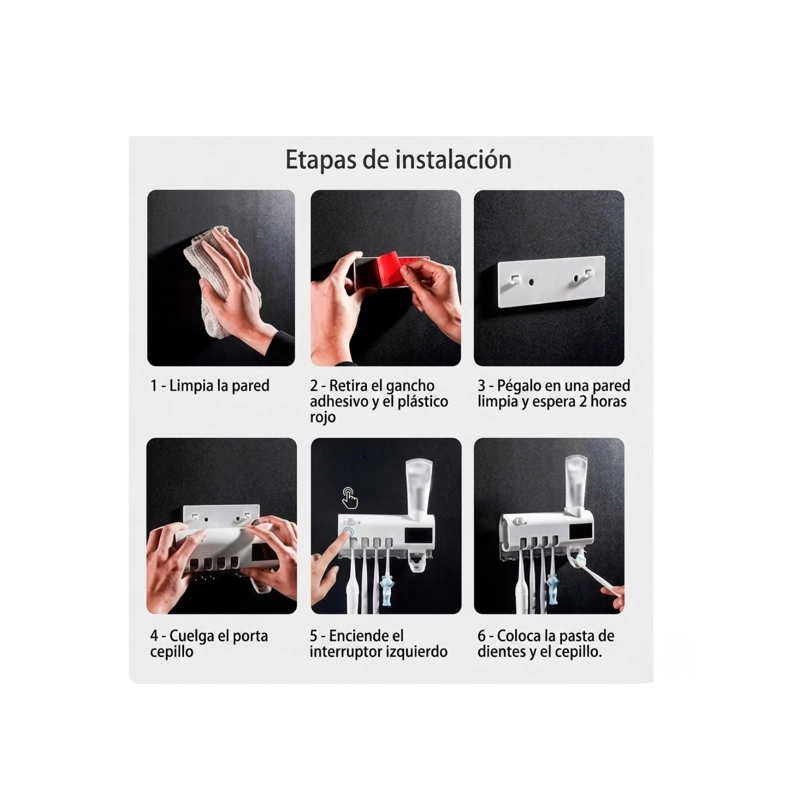 Etapas de instalación

1 - Limpia la pared

2 - Retira el gancho adhesivo y el plástico rojo

3 - Pégalo en una pared limpia y espera 2 horas

4 - Cuelga el porta cepillo

5 - Enciende el interruptor izquierdo

6 - Coloca la pasta de dientes y el cepillo.