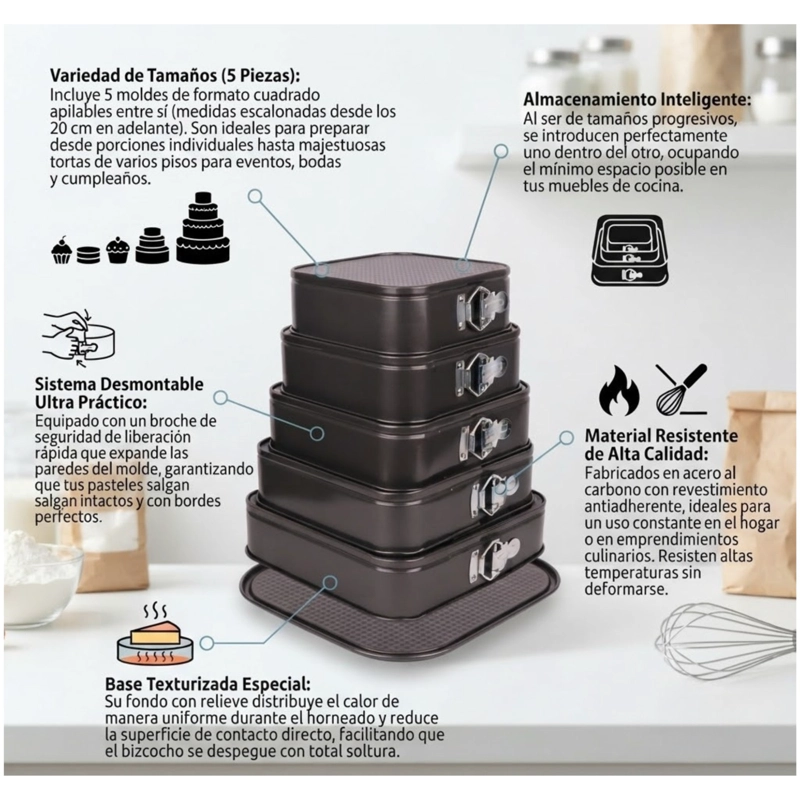 Variedad de Tamaños (5 Piezas):
Incluye 5 moldes de formato cuadrado apilables entre sí (medidas escalonadas desde los 20 cm en adelante). Son ideales para preparar desde porciones individuales hasta majestuosas tortas de varios pisos para eventos, bodas y cumpleaños.

Almacenamiento Inteligente:
Al ser de tamaños progresivos, se introducen perfectamente uno dentro del otro, ocupando el mínimo espacio posible en tus muebles de cocina.

Sistema Desmontable Ultra Práctico:
Equipado con un broche de seguridad de liberación rápida que expande las paredes del molde, garantizando que tus pasteles salgan salgan intactos y con bordes perfectos.

Material Resistente de Alta Calidad:
Fabricados en acero al carbono con revestimiento antiadherente, ideales para un uso constante en el hogar o en emprendimientos culinarios. Resisten altas temperaturas sin deformarse.

Base Texturizada Especial:
Su fondo con relieve distribuye el calor de manera uniforme durante el horneado y reduce la superficie de contacto directo, facilitando que el bizcocho se despegue con total soltura.