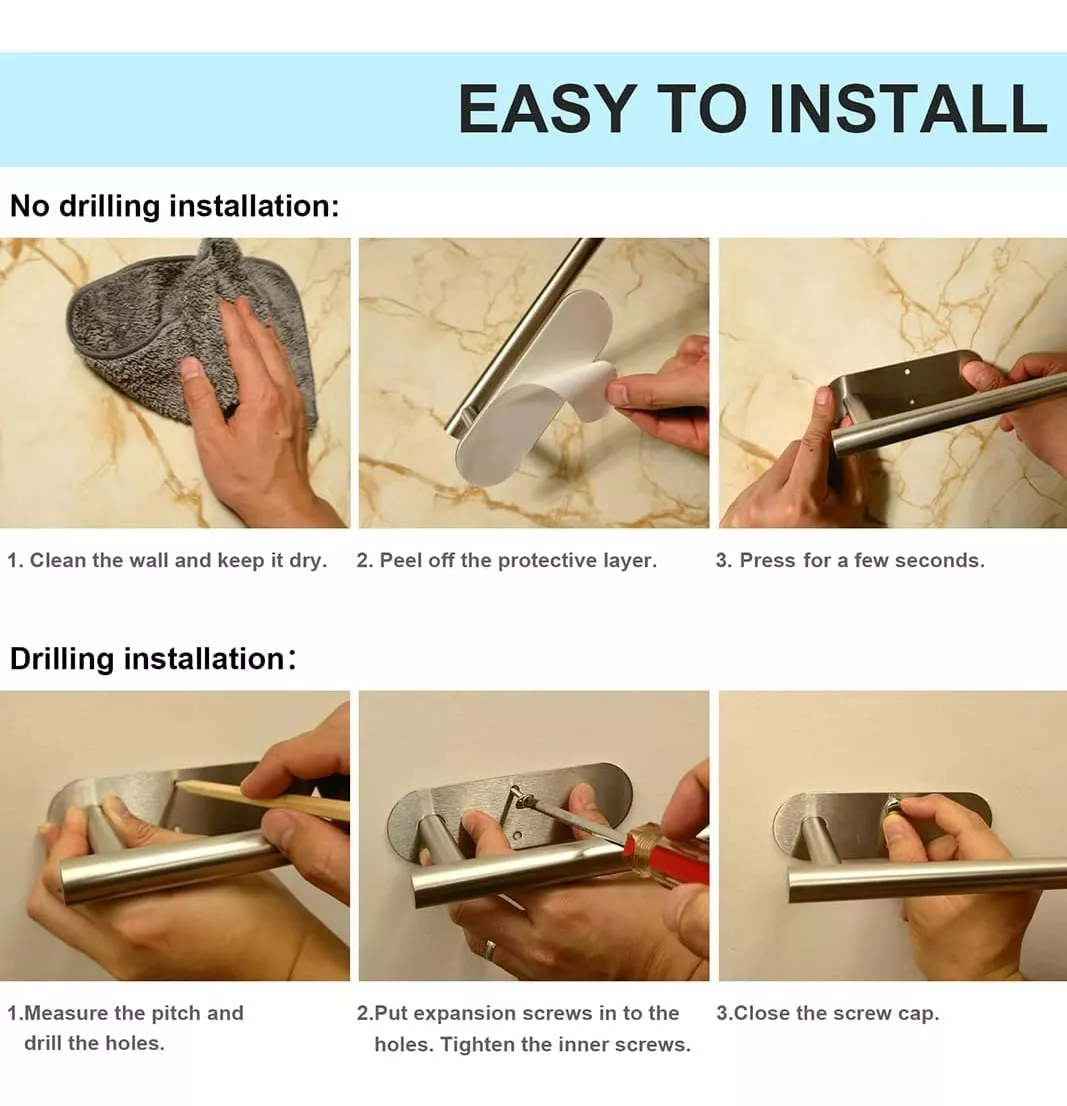 EASY TO INSTALL

No drilling installation:

1. Clean the wall and keep it dry.

2. Peel off the protective layer.

3. Press for a few seconds.

Drilling installation:

1.Measure the pitch and drill the holes.

2.Put expansion screws in to the holes. Tighten the inner screws.

3.Close the screw cap.