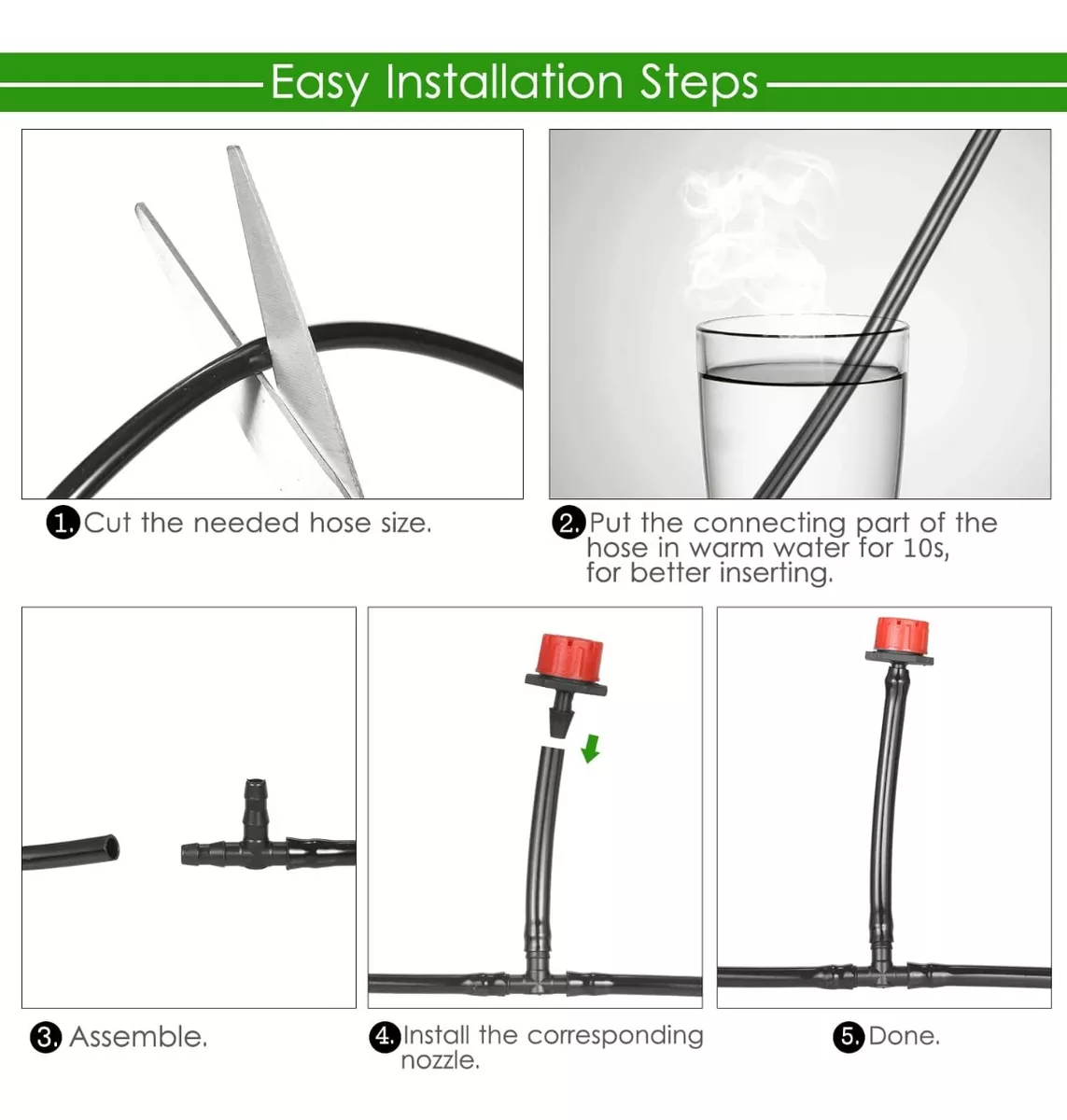 Easy Installation Steps

1. Cut the needed hose size.

2. Put the connecting part of the hose in warm water for 10s, for better inserting.

3. Assemble.

4. Install the corresponding nozzle.

5. Done.