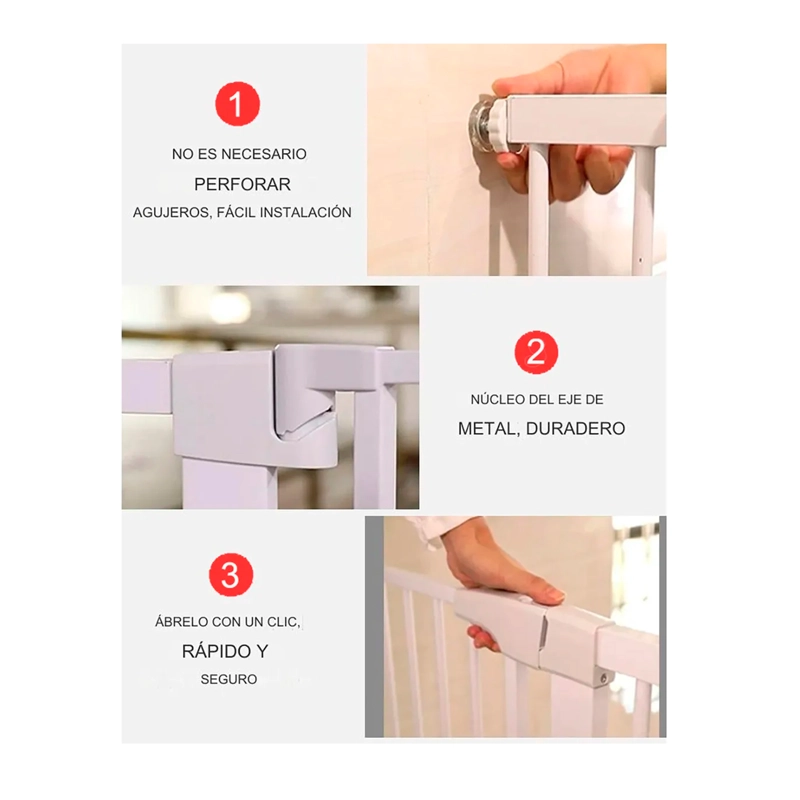 1

NO ES NECESARIO

PERFORAR

AGUJEROS, FÁCIL INSTALACIÓN

2

NÚCLEO DEL EJE DE

METAL, DURADERO

3

ÁBRELO CON UN CLIC,

RÁPIDO Y

SEGURO