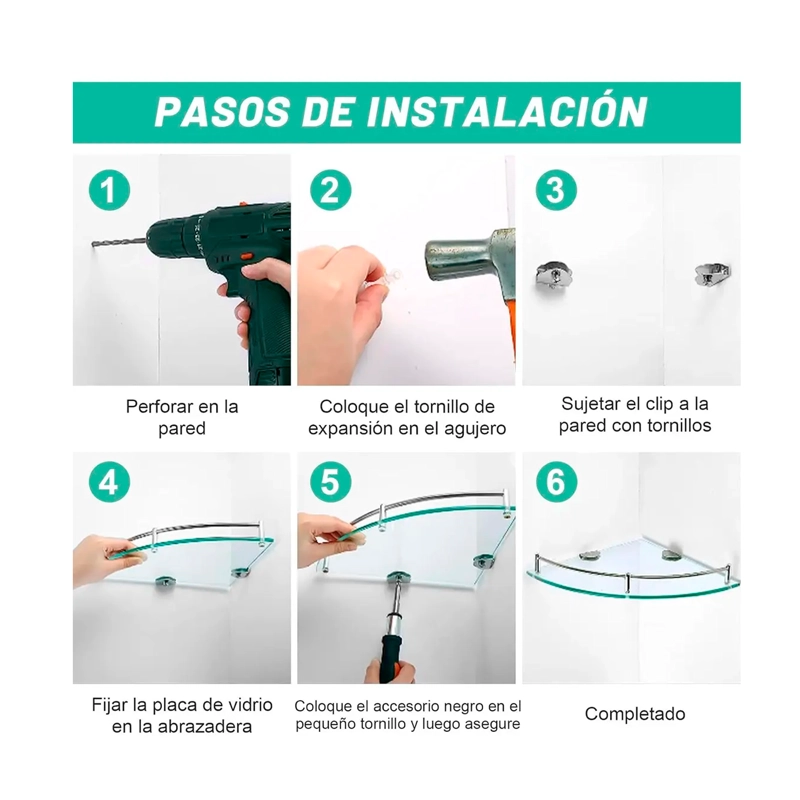 PASOS DE INSTALACIÓN

1

Perforar en la pared

2

Coloque el tornillo de expansión en el agujero

3

Sujetar el clip a la pared con tornillos

4

Fijar la placa de vidrio en la abrazadera

5

Coloque el accesorio negro en el pequeño tornillo y luego asegure

6

Completado