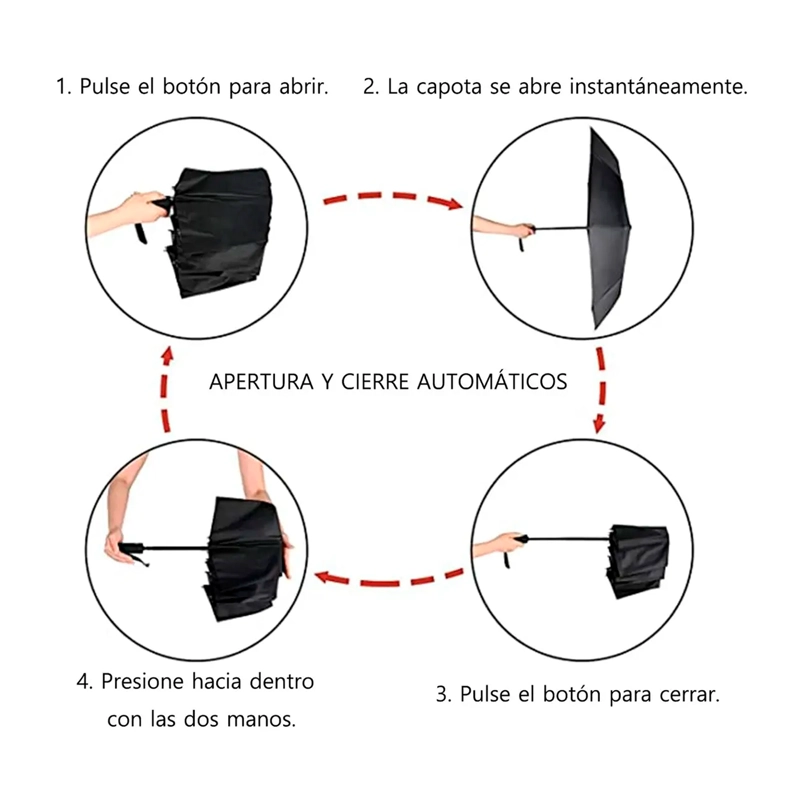 1. Pulse el botón para abrir.

2. La capota se abre instantáneamente.

APERTURA Y CIERRE AUTOMÁTICOS

4. Presione hacia dentro con las dos manos.

3. Pulse el botón para cerrar.