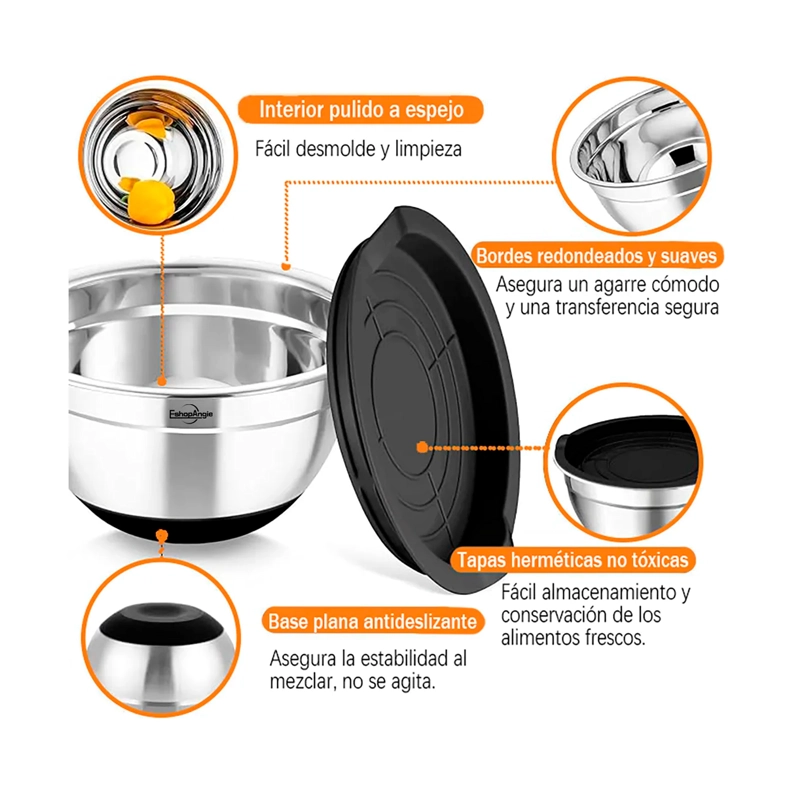 Interior pulido a espejo

Fácil desmolde y limpieza

Bordes redondeados y suaves

Asegura un agarre cómodo y una transferencia segura

EshopAngie

Tapas herméticas no tóxicas

Fácil almacenamiento y conservación de los alimentos frescos.

Base plana antideslizante

Asegura la estabilidad al mezclar, no se agita.