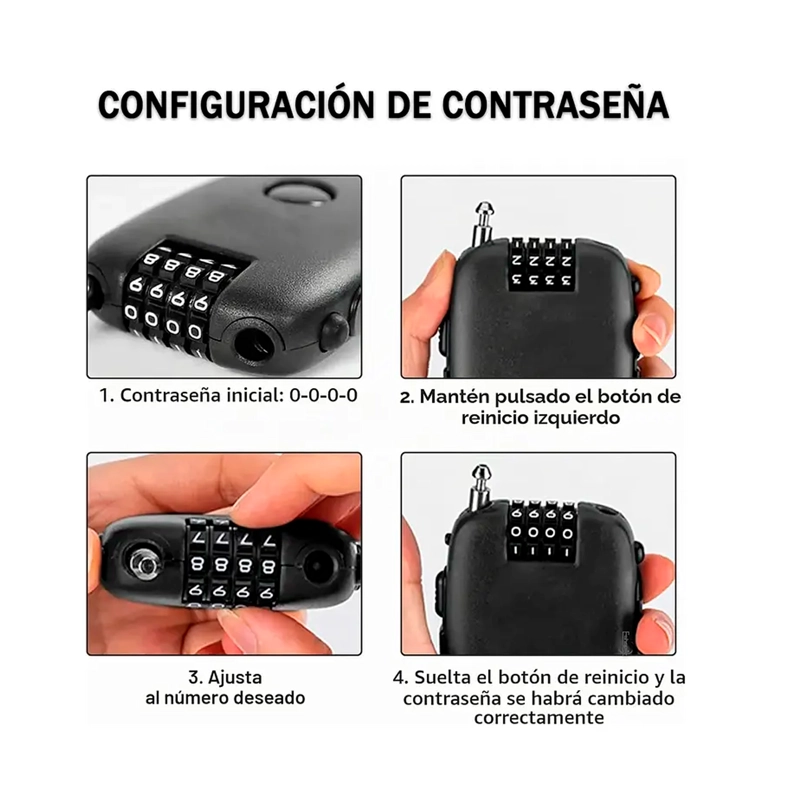 CONFIGURACIÓN DE CONTRASEÑA

1. Contraseña inicial: 0-0-0-0

2. Mantén pulsado el botón de reinicio izquierdo

3. Ajusta al número deseado

4. Suelta el botón de reinicio y la contraseña se habrá cambiado correctamente