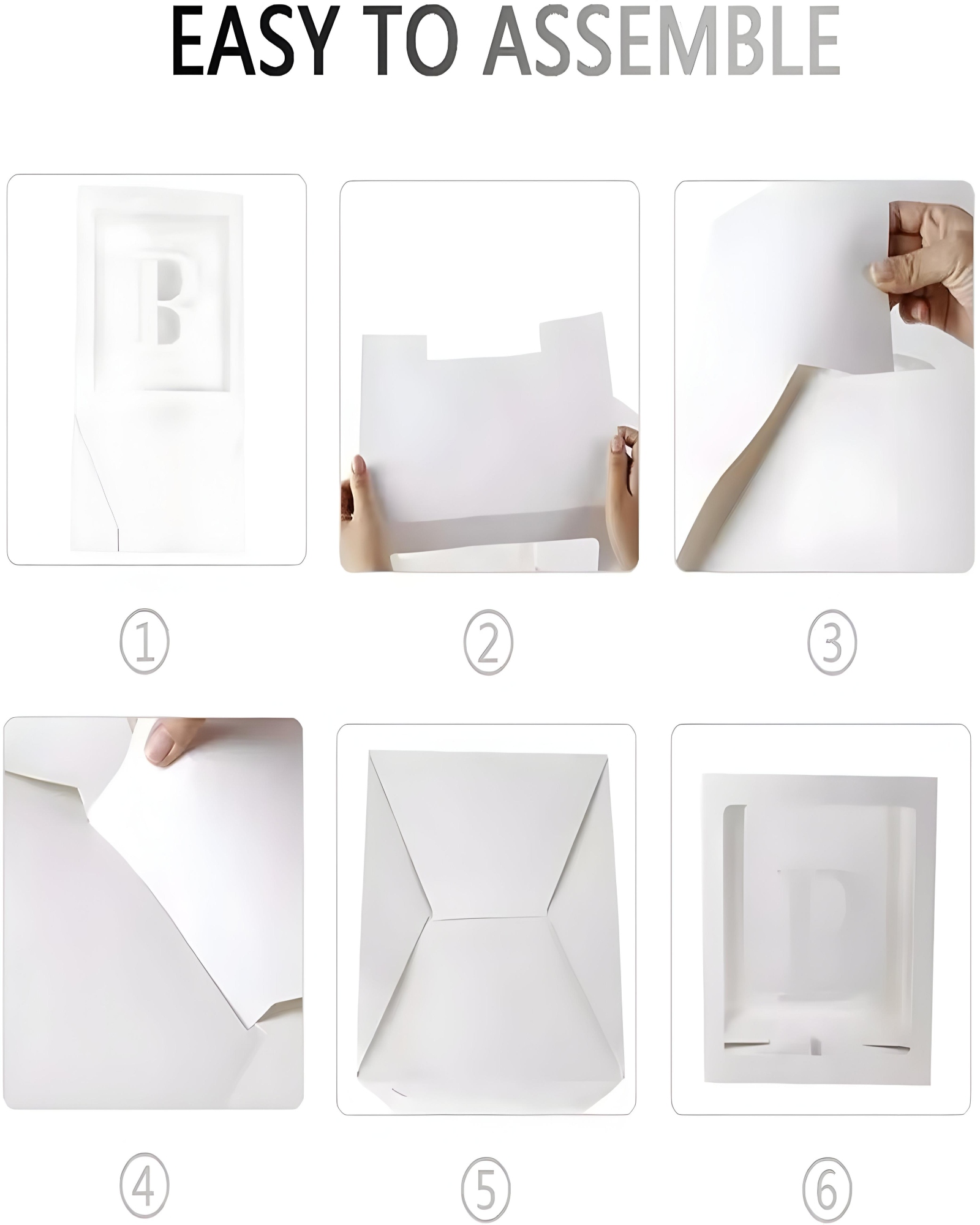 EASY TO ASSEMBLE

B

①

②

③

④

⑤

⑥