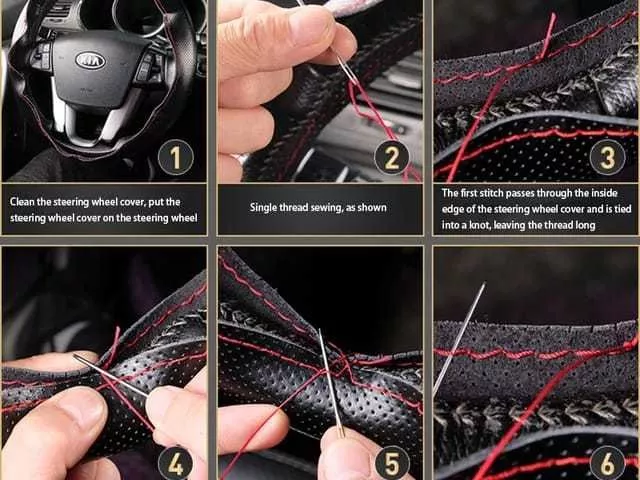 KIA

1

Clean the steering wheel cover, put the steering wheel cover on the steering wheel

2

Single thread sewing, as shown

3

The first stitch passes through the inside edge of the steering wheel cover and is tied into a knot, leaving the thread long

4

5

6