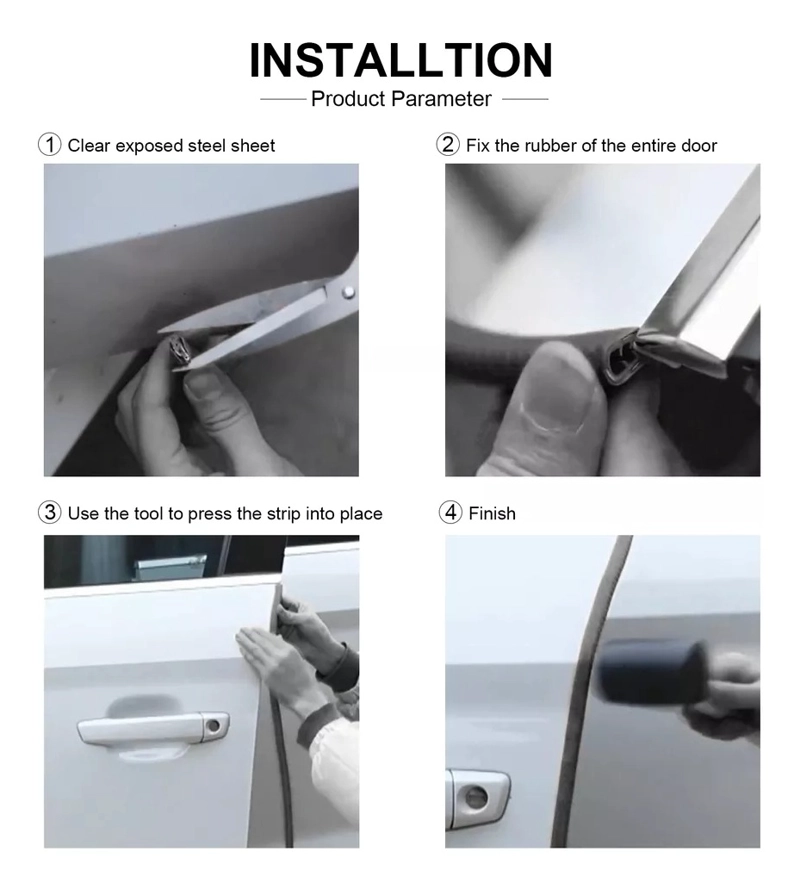 INSTALLTION

Product Parameter

① Clear exposed steel sheet

② Fix the rubber of the entire door

③ Use the tool to press the strip into place

④ Finish