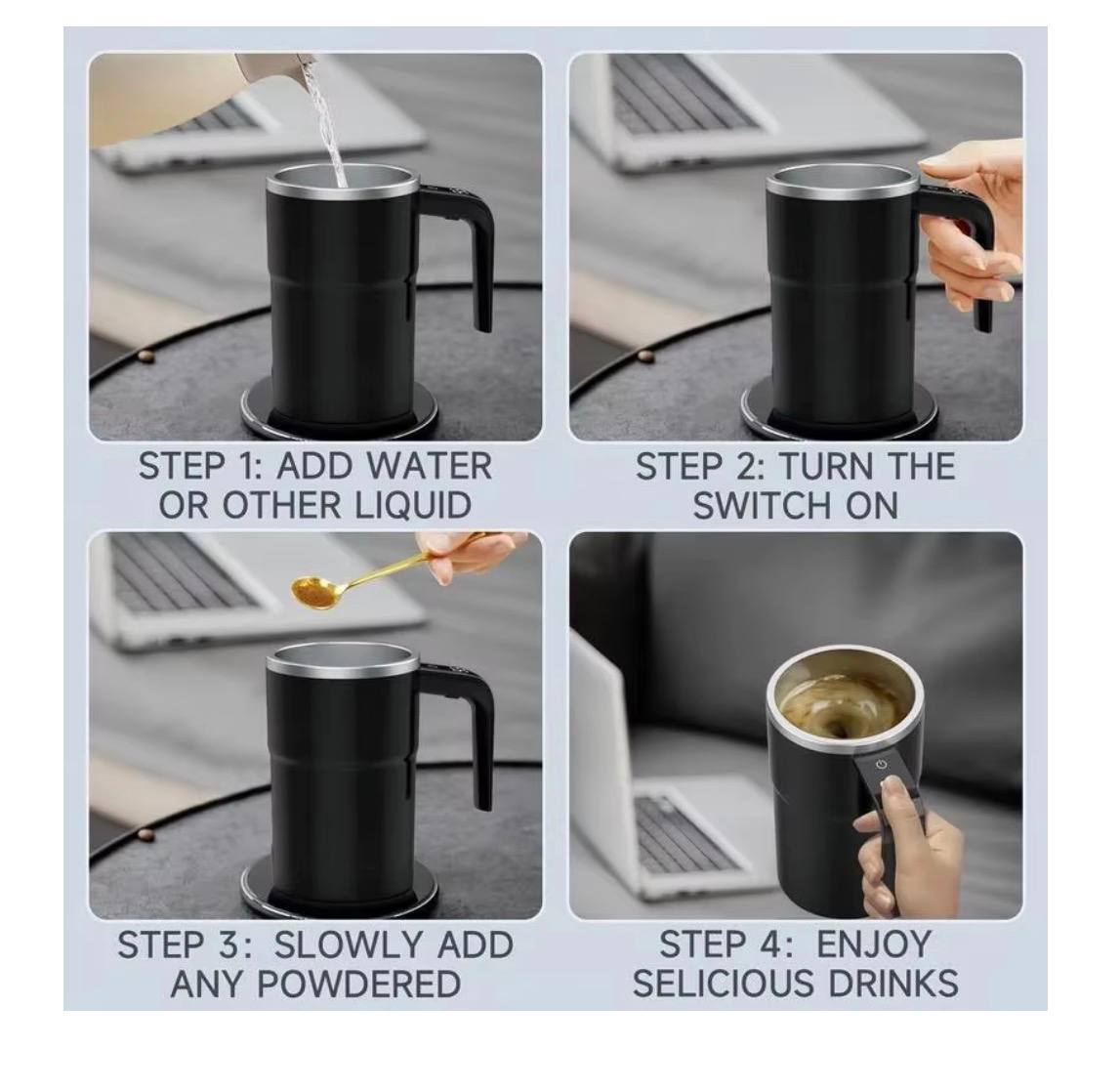 STEP 1: ADD WATER OR OTHER LIQUID

STEP 2: TURN THE SWITCH ON

STEP 3: SLOWLY ADD ANY POWDERED

STEP 4: ENJOY SELICIOUS DRINKS