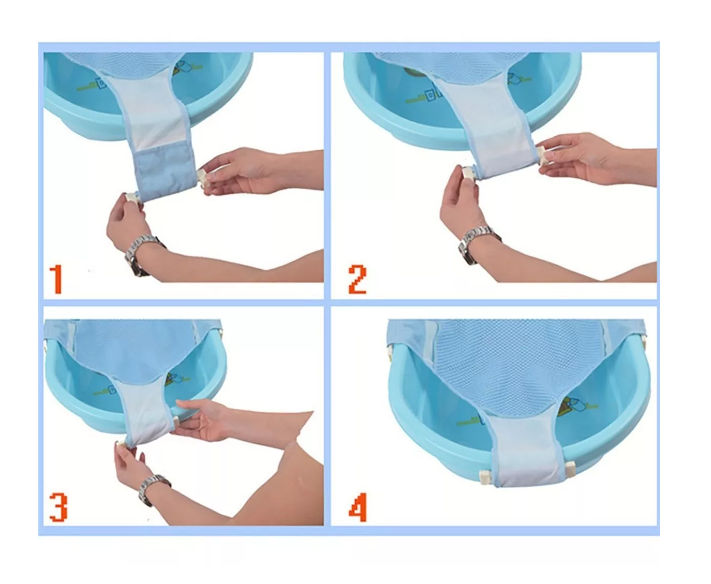 1

2

3

4