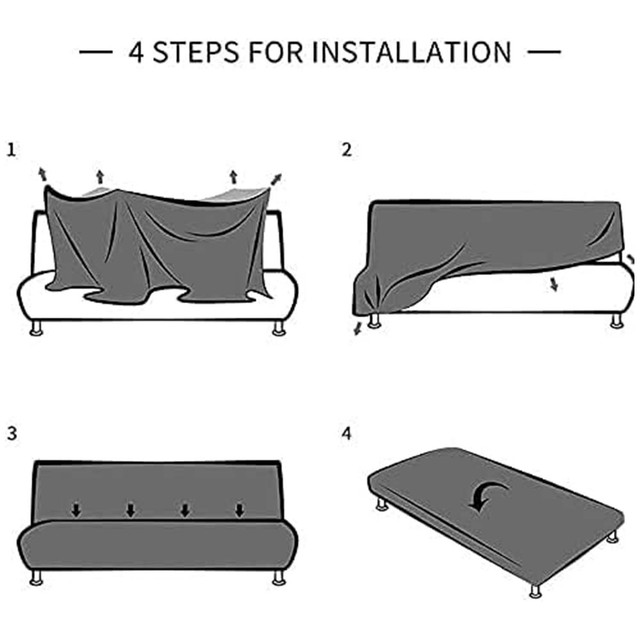 — 4 STEPS FOR INSTALLATION —

1

2

3

4