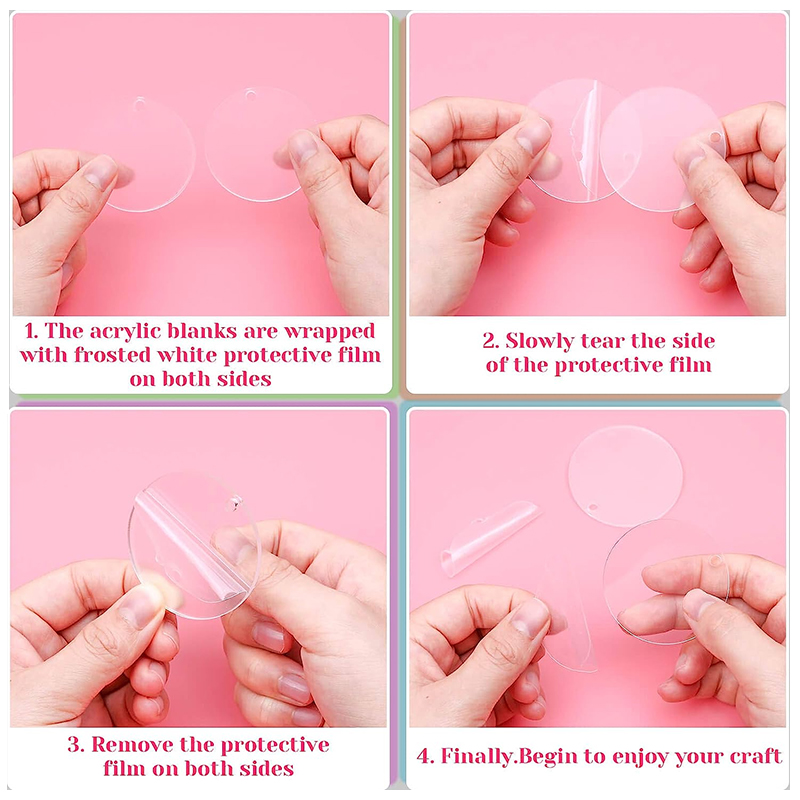 1. The acrylic blanks are wrapped with frosted white protective film on both sides

2. Slowly tear the side of the protective film

3. Remove the protective film on both sides

4. Finally.Begin to enjoy your craft