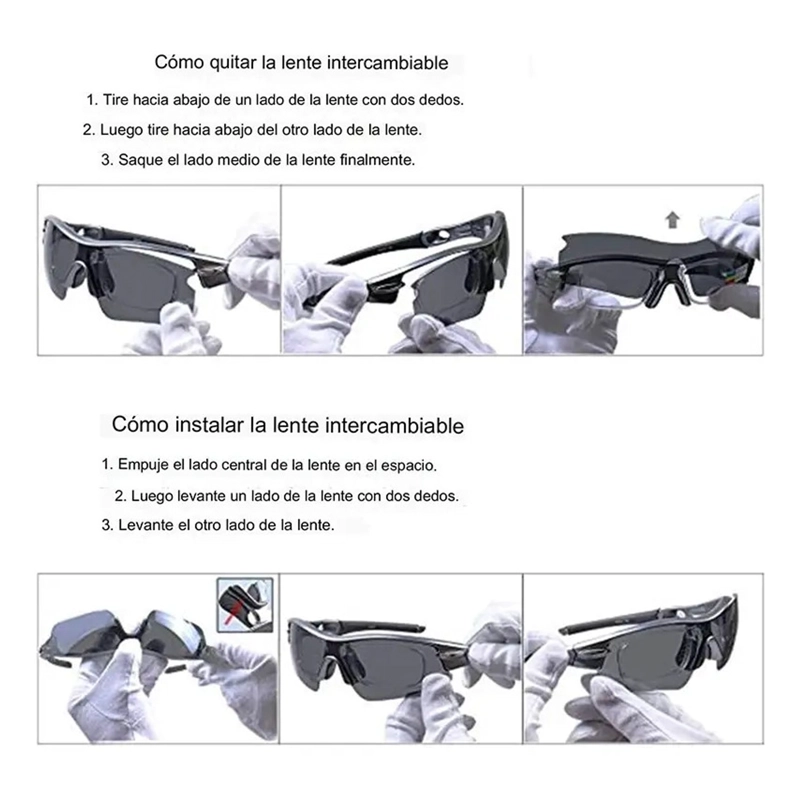 Cómo quitar la lente intercambiable

1. Tire hacia abajo de un lado de la lente con dos dedos.
2. Luego tire hacia abajo del otro lado de la lente.
3. Saque el lado medio de la lente finalmente.

Cómo instalar la lente intercambiable

1. Empuje el lado central de la lente en el espacio.
2. Luego levante un lado de la lente con dos dedos.
3. Levante el otro lado de la lente.