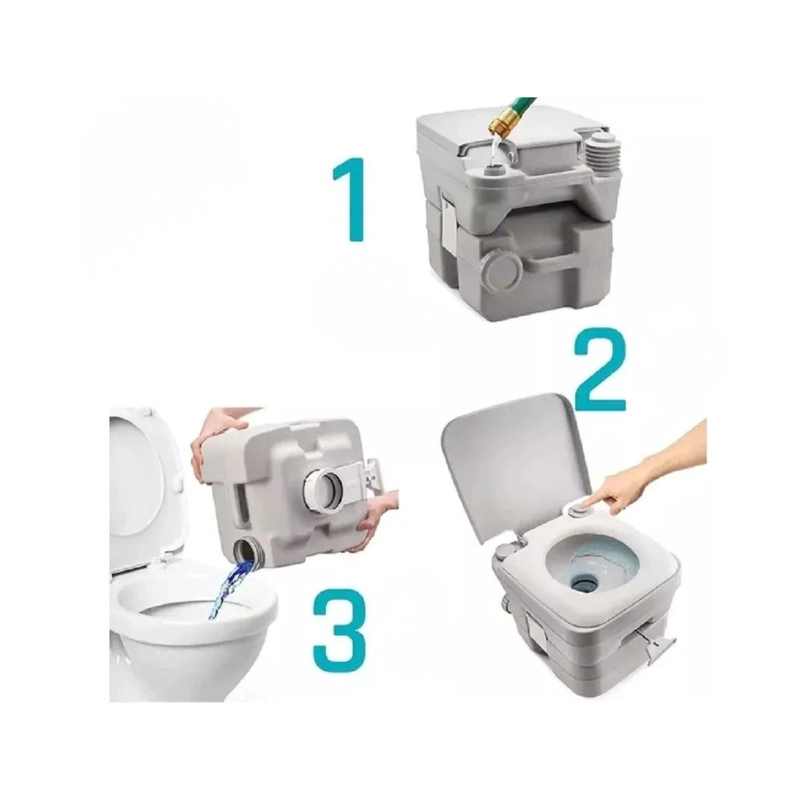 1

2

3