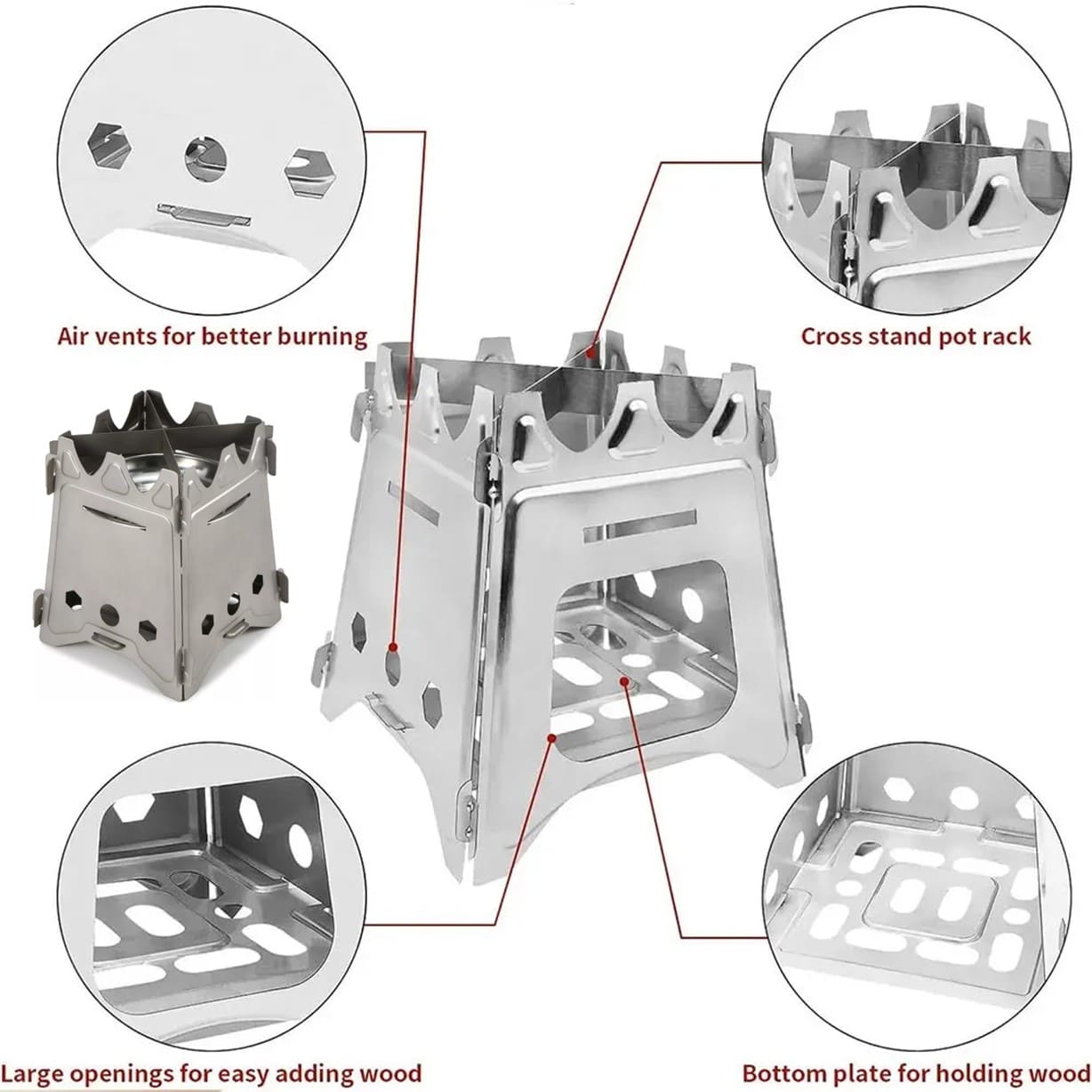 Air vents for better burning

Cross stand pot rack

Large openings for easy adding wood

Bottom plate for holding wood