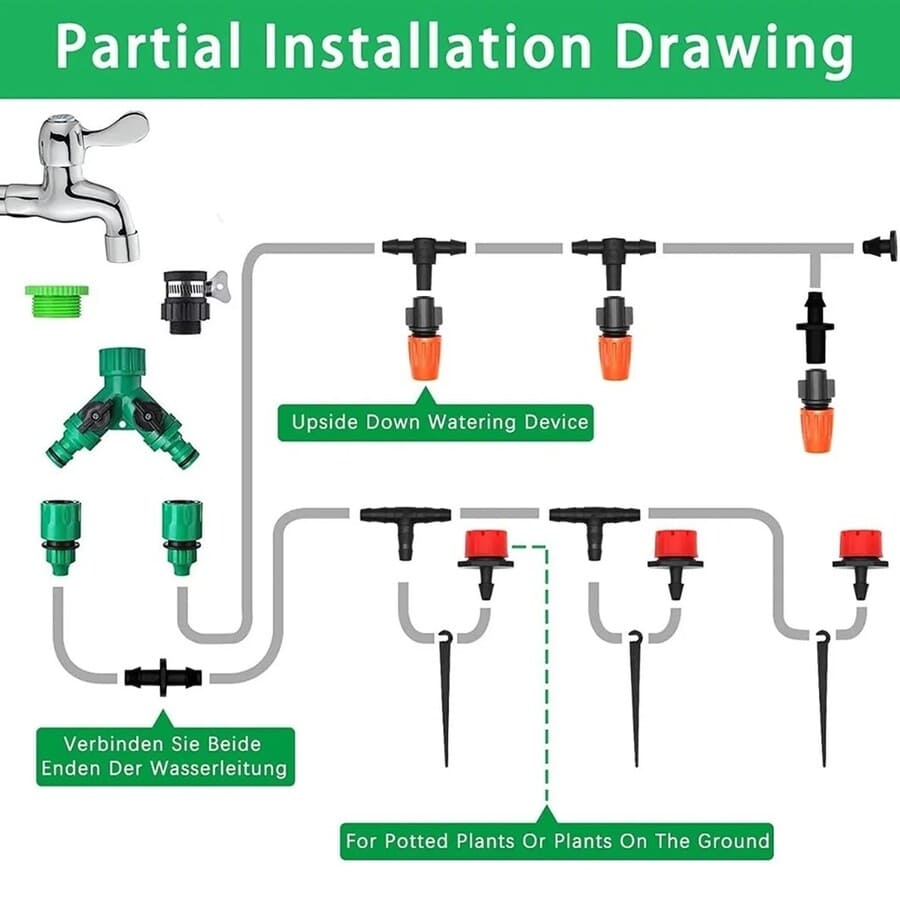 Partial Installation Drawing

Upside Down Watering Device

Verbinden Sie Beide Enden Der Wasserleitung

For Potted Plants Or Plants On The Ground