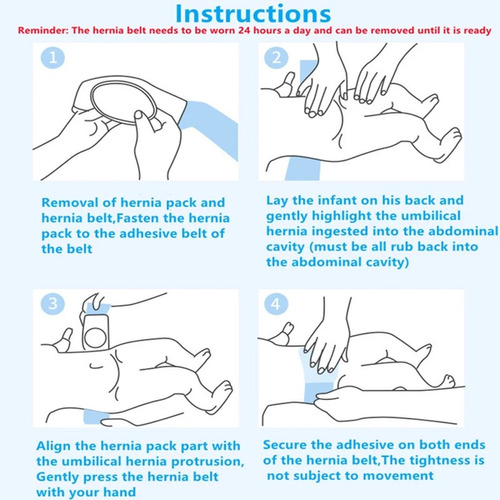 Instructions

Reminder: The hernia belt needs to be worn 24 hours a day and can be removed until it is ready

1

Removal of hernia pack and hernia belt,Fasten the hernia pack to the adhesive belt of the belt

2

Lay the infant on his back and gently highlight the umbilical hernia ingested into the abdominal cavity (must be all rub back into the abdominal cavity)

3

Align the hernia pack part with the umbilical hernia protrusion, Gently press the hernia belt with your hand

4

Secure the adhesive on both ends of the hernia belt,The tightness is not subject to movement