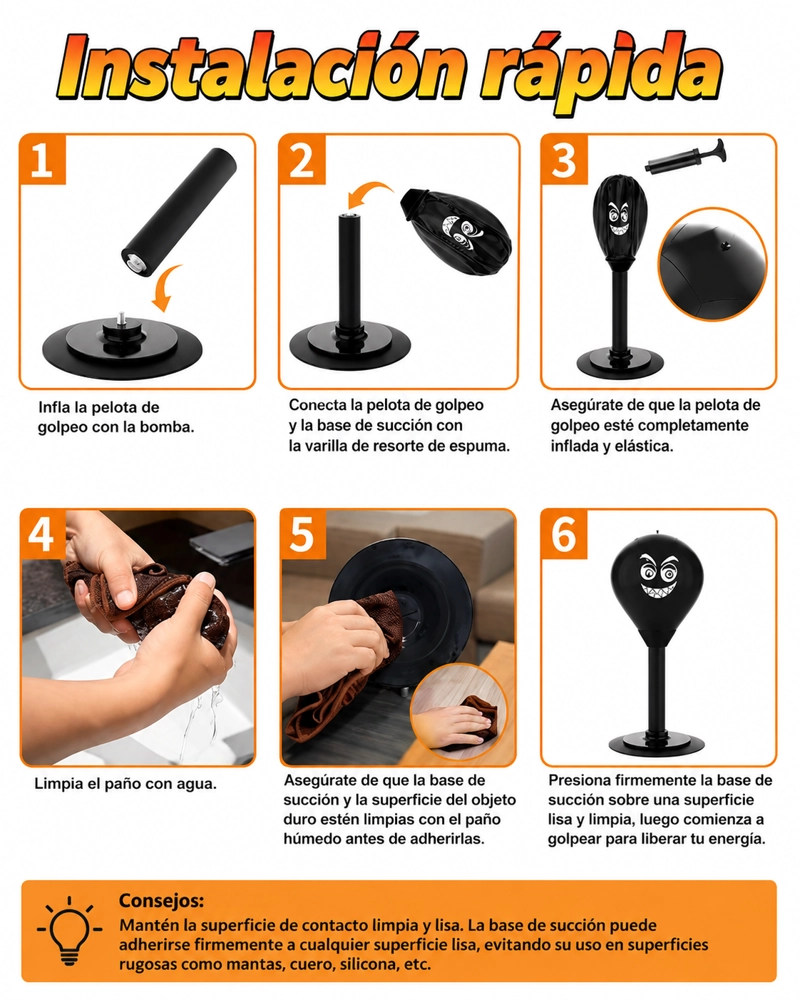 Instalación rápida

1

Infla la pelota de golpeo con la bomba.

2

Conecta la pelota de golpeo y la base de succión con la varilla de resorte de espuma.

3

Asegúrate de que la pelota de golpeo esté completamente inflada y elástica.

4

Limpia el paño con agua.

5

Asegúrate de que la base de succión y la superficie del objeto duro estén limpias con el paño húmedo antes de adherirlas.

6

Presiona firmemente la base de succión sobre una superficie lisa y limpia, luego comienza a golpear para liberar tu energía.

Consejos:
Mantén la superficie de contacto limpia y lisa. La base de succión puede adherirse firmemente a cualquier superficie lisa, evitando su uso en superficies rugosas como mantas, cuero, silicona, etc.