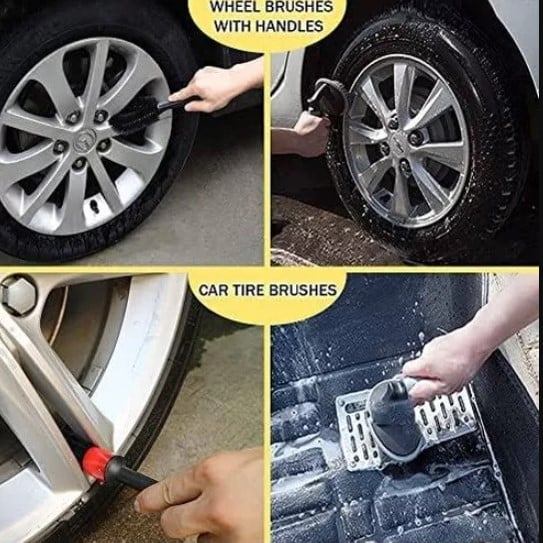 WHEEL BRUSHES WITH HANDLES

CAR TIRE BRUSHES