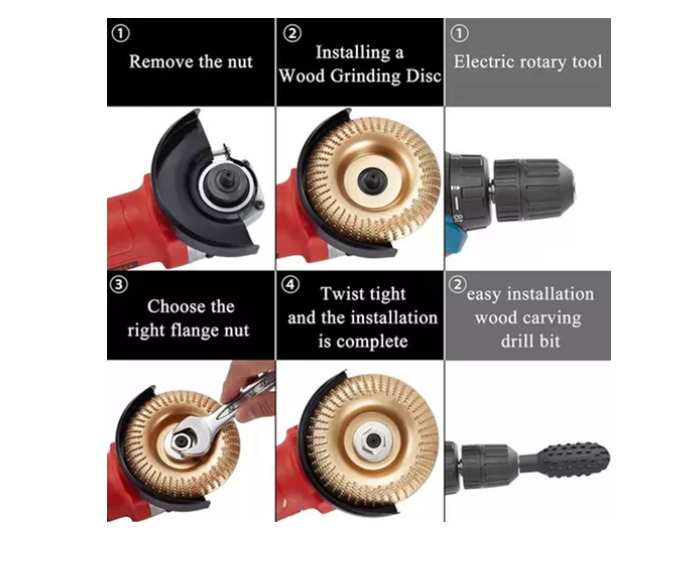 ① Remove the nut

② Installing a Wood Grinding Disc

① Electric rotary tool

③ Choose the right flange nut

④ Twist tight and the installation is complete

② easy installation wood carving drill bit