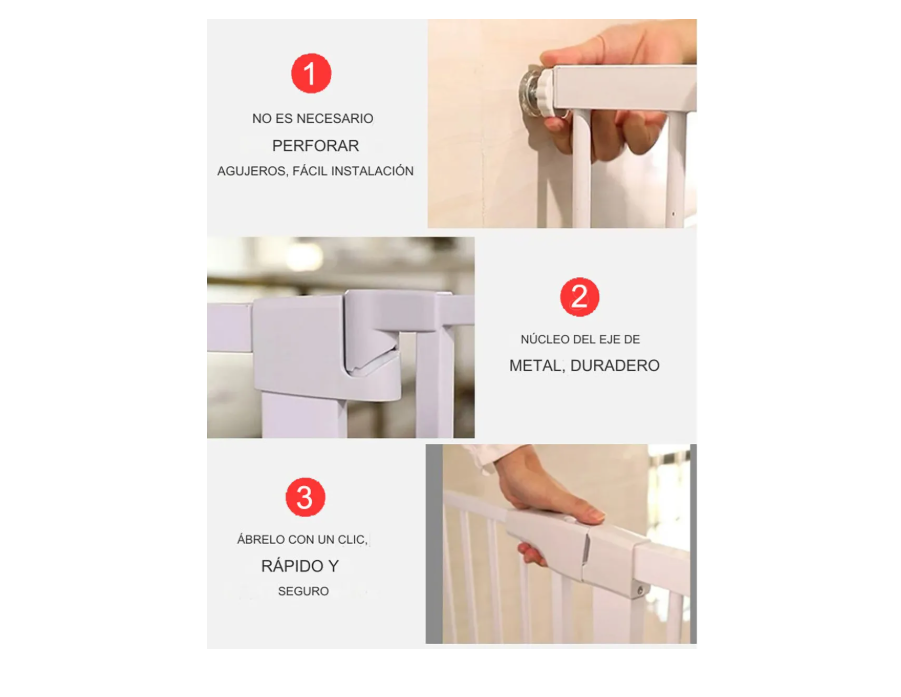 1

NO ES NECESARIO PERFORAR AGUJEROS, FÁCIL INSTALACIÓN

2

NÚCLEO DEL EJE DE METAL, DURADERO

3

ÁBRELO CON UN CLIC, RÁPIDO Y SEGURO