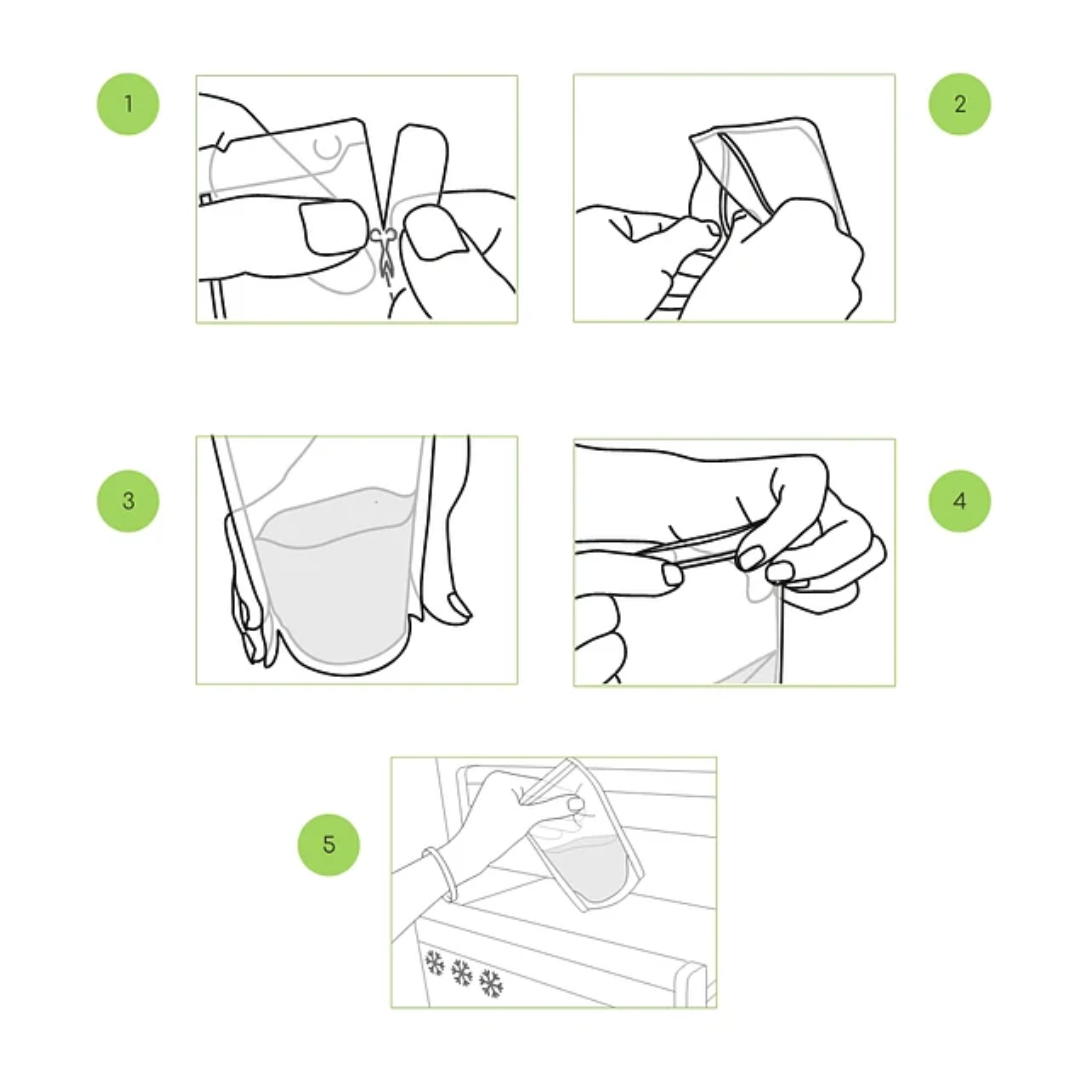 1

2

3

4

5