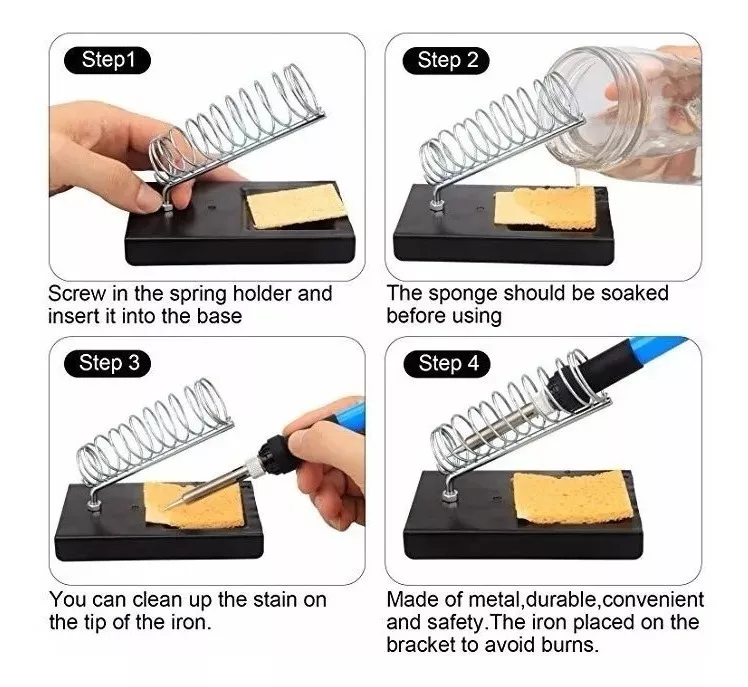 Step1

Screw in the spring holder and insert it into the base

Step 2

The sponge should be soaked before using

Step 3

You can clean up the stain on the tip of the iron.

Step 4

Made of metal,durable,convenient and safety.The iron placed on the bracket to avoid burns.