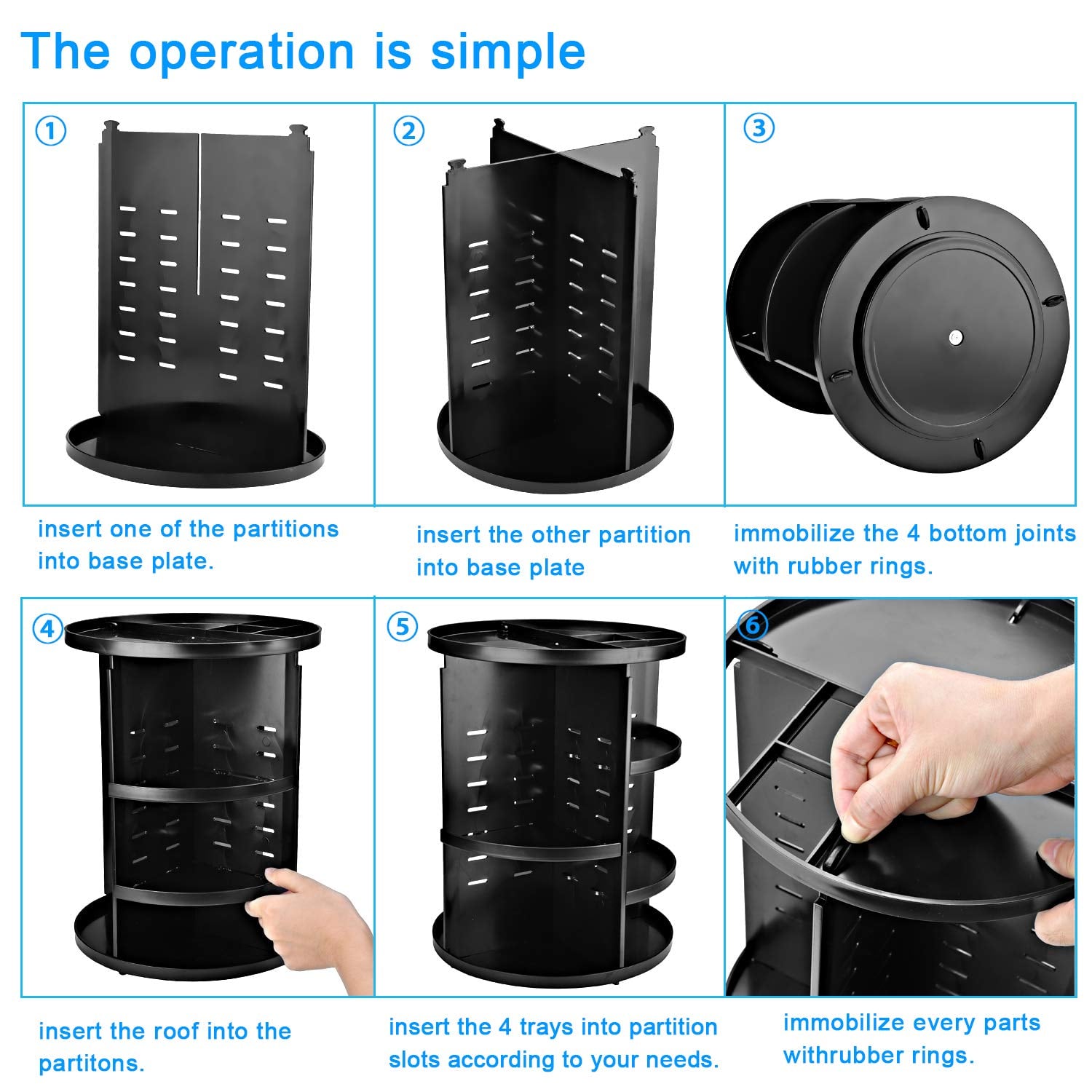 The operation is simple

①

insert one of the partitions into base plate.

②

insert the other partition into base plate

③

immobilize the 4 bottom joints with rubber rings.

④

insert the roof into the partitons.

⑤

insert the 4 trays into partition slots according to your needs.

⑥

immobilize every parts withrubber rings.