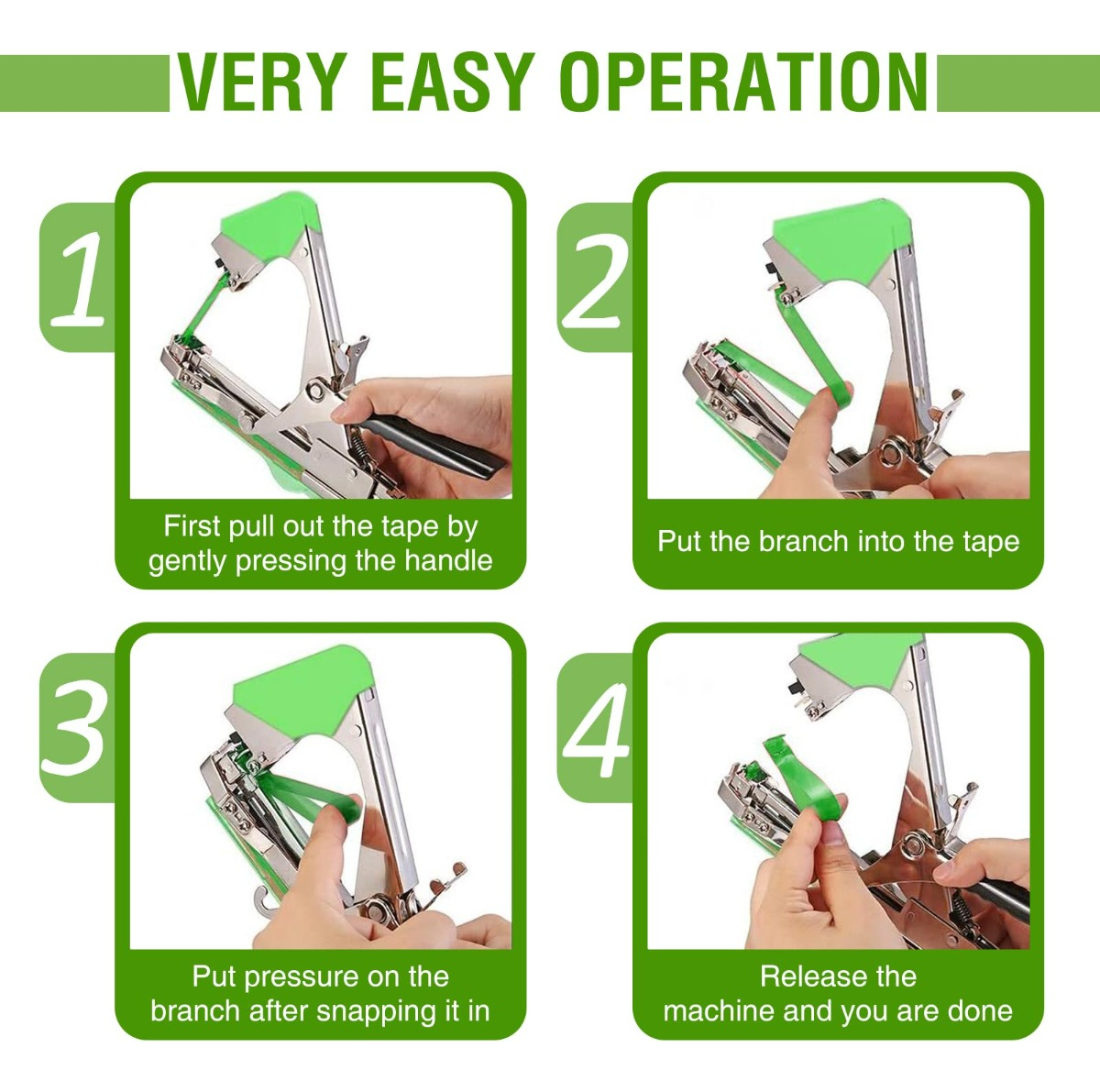 VERY EASY OPERATION

1

First pull out the tape by gently pressing the handle

2

Put the branch into the tape

3

Put pressure on the branch after snapping it in

4

Release the machine and you are done