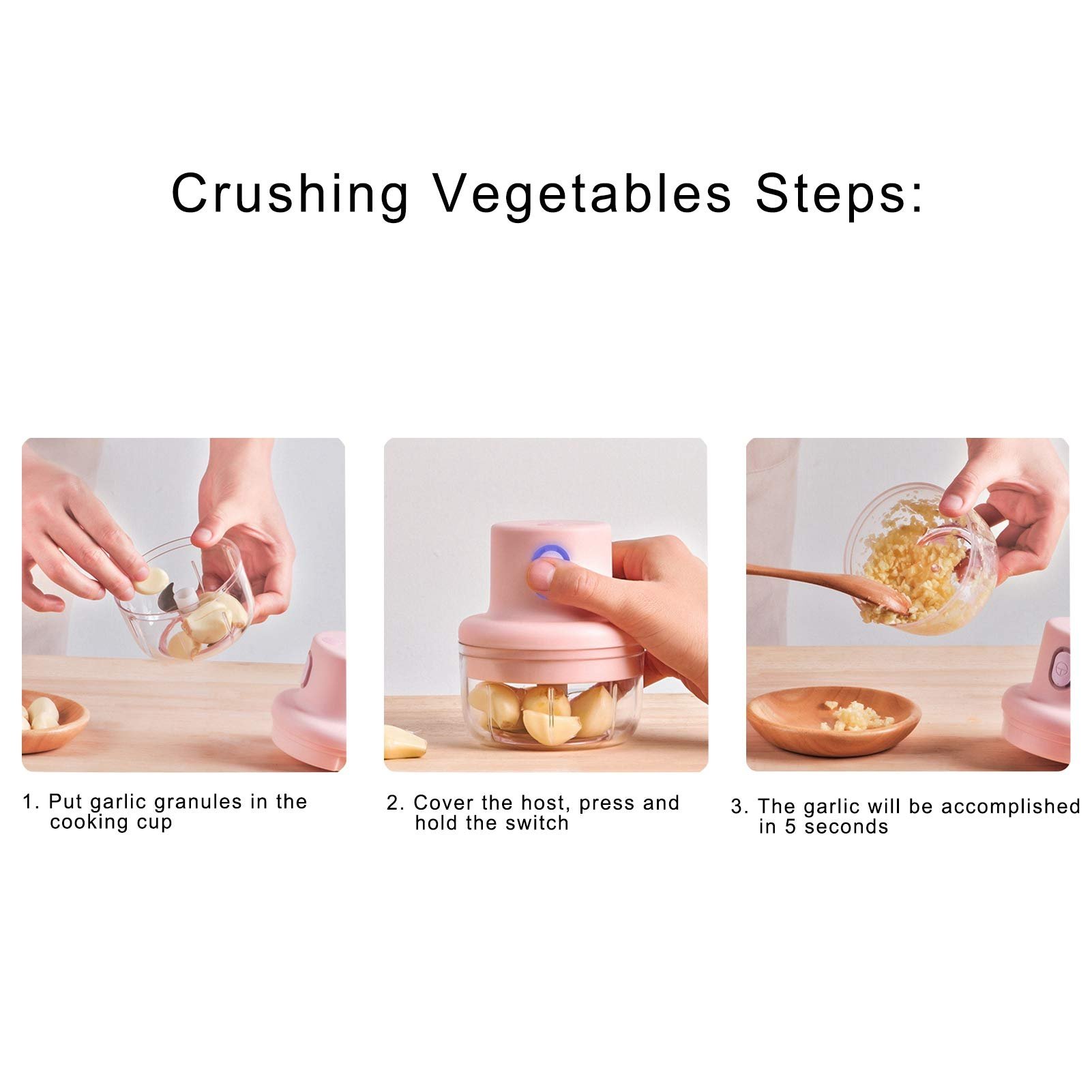 Crushing Vegetables Steps:

1. Put garlic granules in the cooking cup

2. Cover the host, press and hold the switch

3. The garlic will be accomplished in 5 seconds