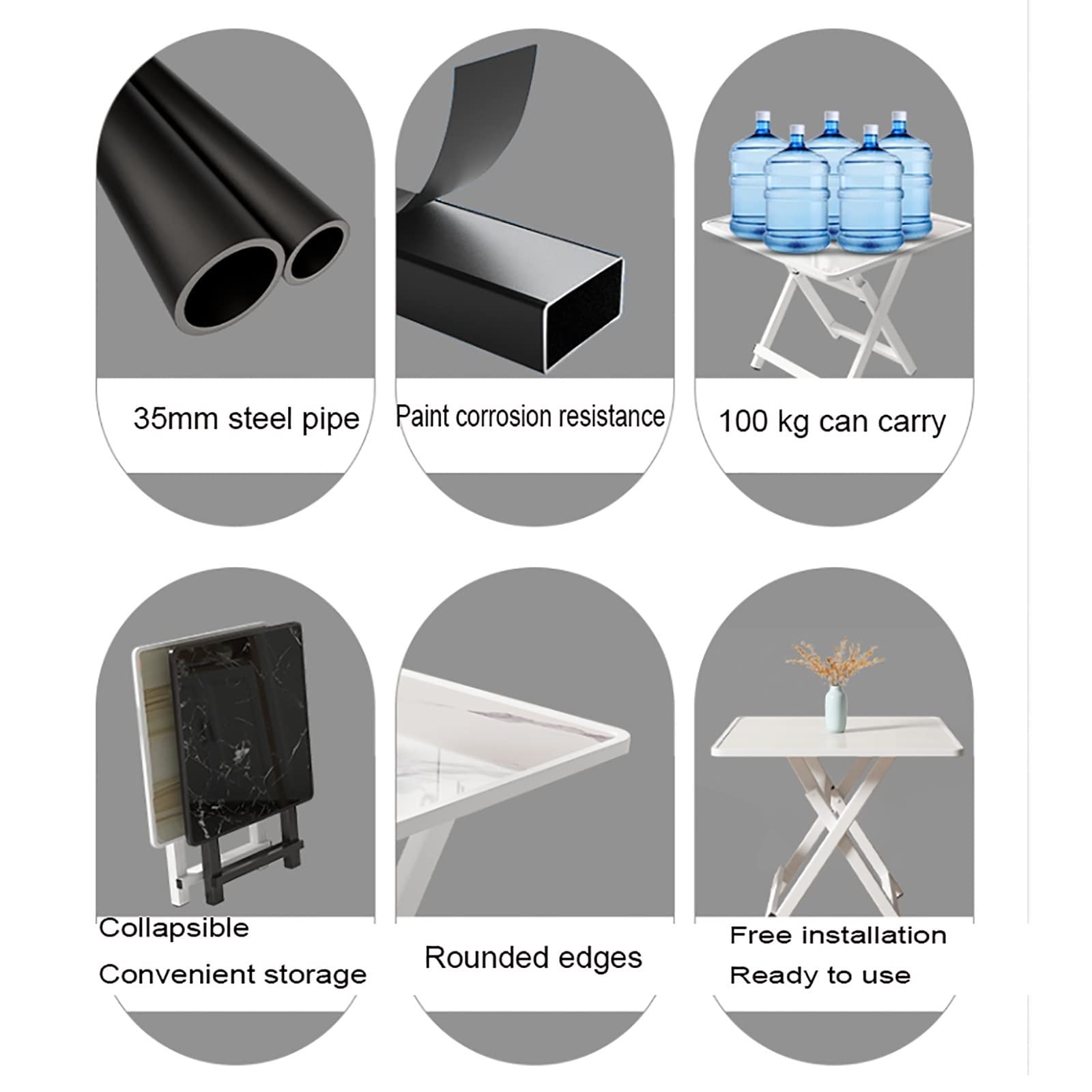 35mm steel pipe

Paint corrosion resistance

100 kg can carry

Collapsible
Convenient storage

Rounded edges

Free installation
Ready to use