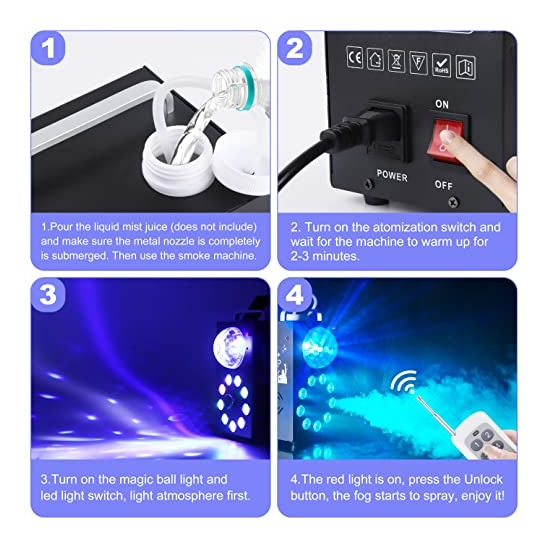 1

1.Pour the liquid mist juice (does not include) and make sure the metal nozzle is completely is submerged. Then use the smoke machine.

2

CE RoHS

ON

POWER

OFF

2. Turn on the atomization switch and wait for the machine to warm up for 2-3 minutes.

3

3.Turn on the magic ball light and led light switch, light atmosphere first.

4

4.The red light is on, press the Unlock button, the fog starts to spray, enjoy it!