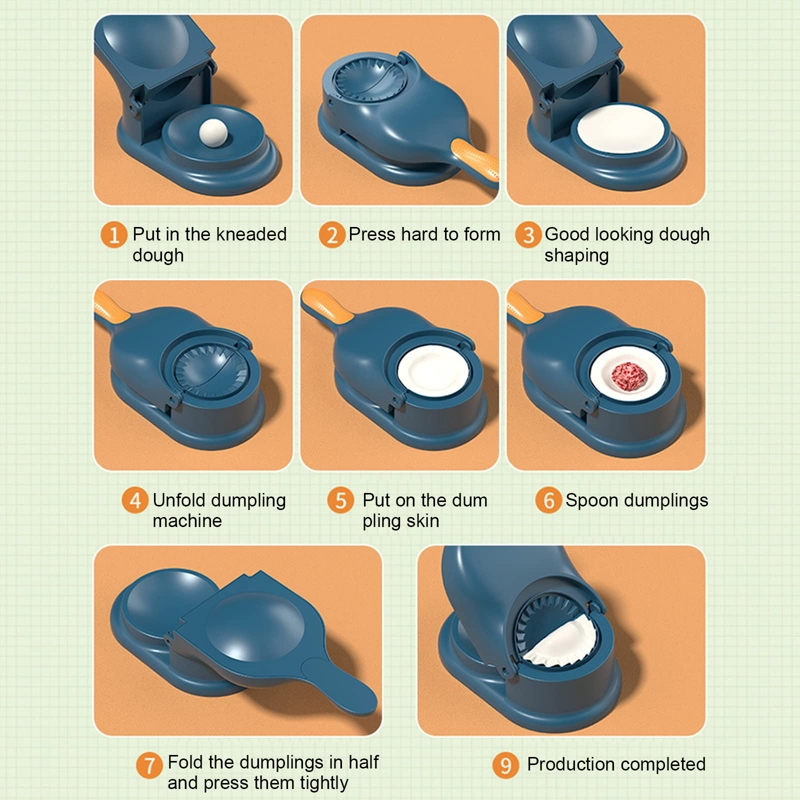 1 Put in the kneaded dough

2 Press hard to form

3 Good looking dough shaping

4 Unfold dumpling machine

5 Put on the dum pling skin

6 Spoon dumplings

7 Fold the dumplings in half and press them tightly

9 Production completed