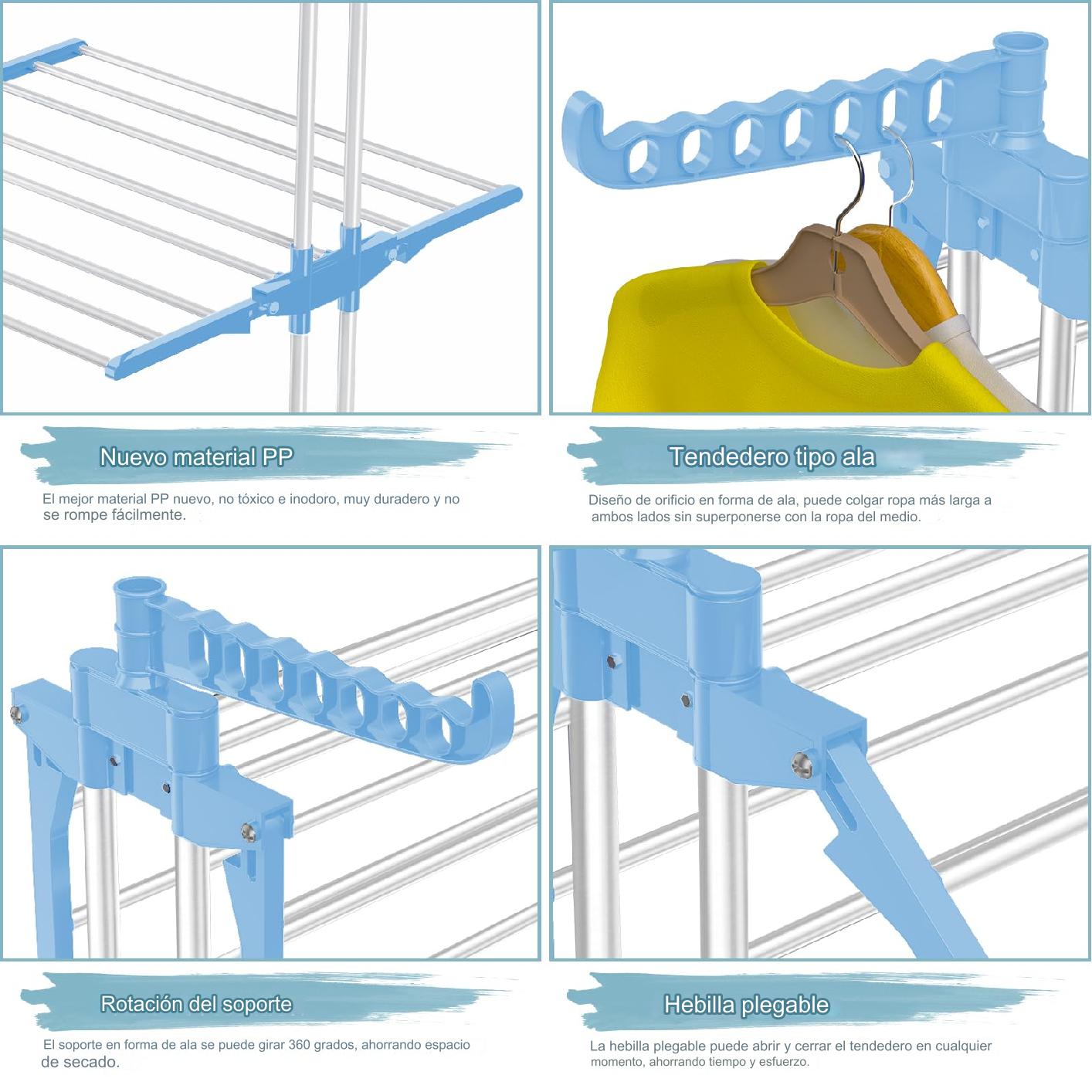 Nuevo material PP

El mejor material PP nuevo, no tóxico e inodoro, muy duradero y no se rompe fácilmente.

Tendedero tipo ala

Diseño de orificio en forma de ala, puede colgar ropa más larga a ambos lados sin superponerse con la ropa del medio.

Rotación del soporte

El soporte en forma de ala se puede girar 360 grados, ahorrando espacio de secado.

Hebilla plegable

La hebilla plegable puede abrir y cerrar el tendedero en cualquier momento, ahorrando tiempo y esfuerzo.