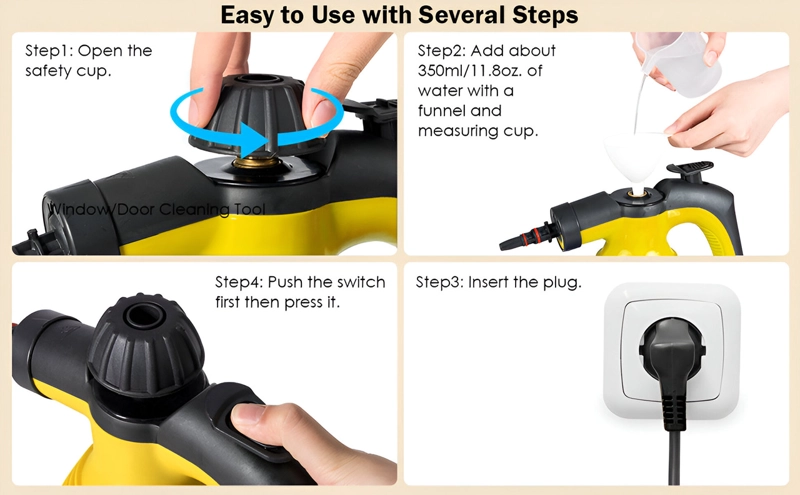 Easy to Use with Several Steps

Step1: Open the safety cup.

Window/Door Cleaning Tool

Step2: Add about 350ml/11.8oz. of water with a funnel and measuring cup.

Step4: Push the switch first then press it.

Step3: Insert the plug.