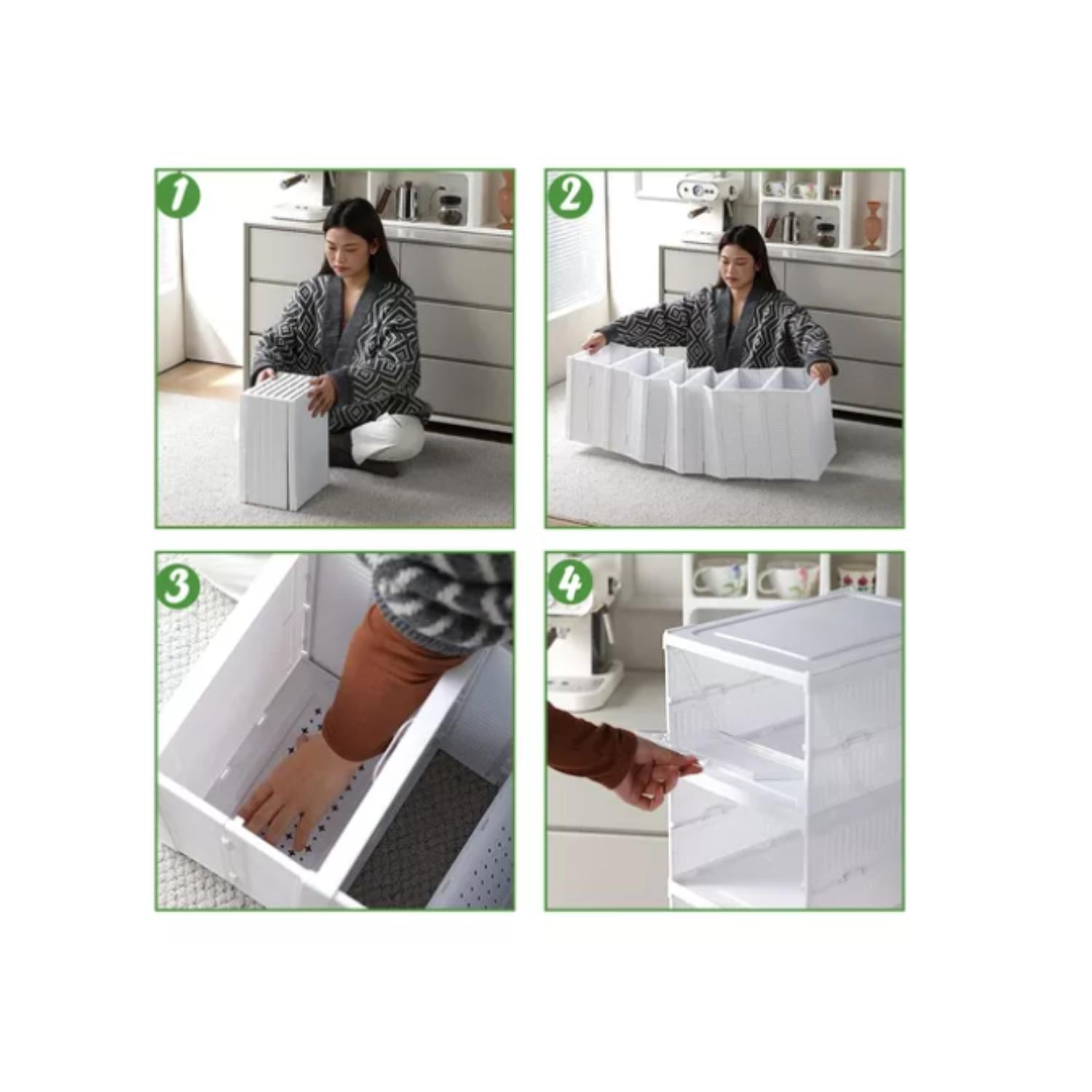 1

2

3

4