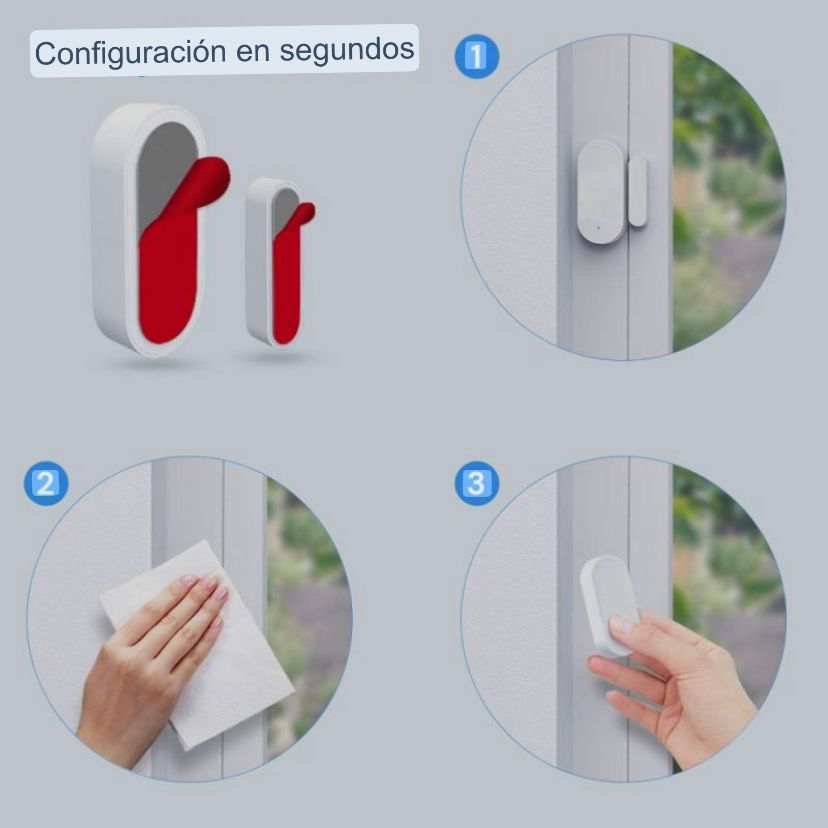 Configuración en segundos

1

2

3