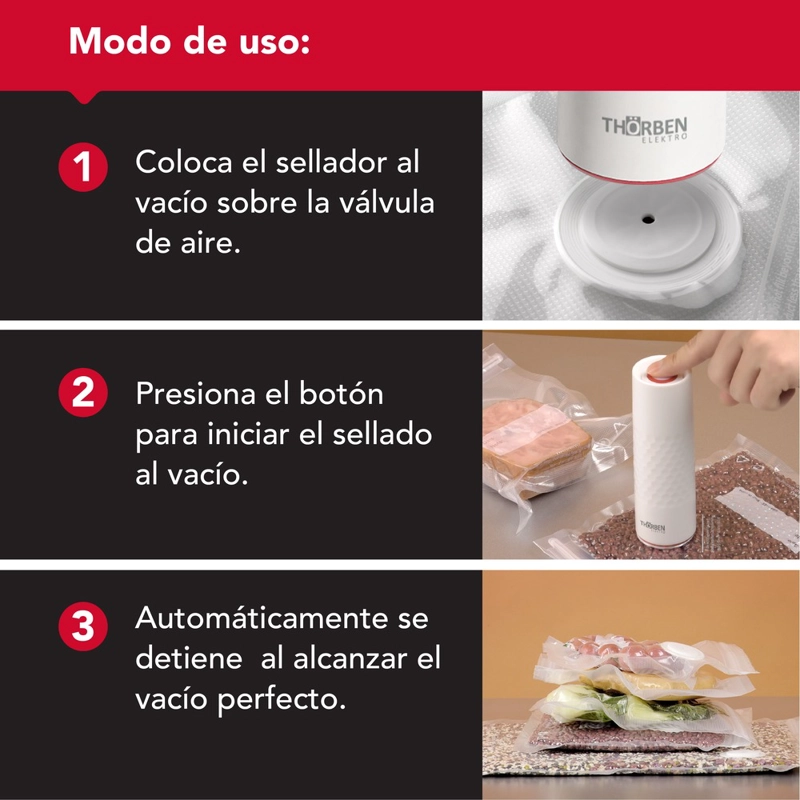 Modo de uso:

1 Coloca el sellador al vacío sobre la válvula de aire.

THÖRBEN ELEKTRO

2 Presiona el botón para iniciar el sellado al vacío.

THÖRBEN

3 Automáticamente se detiene  al alcanzar el vacío perfecto.