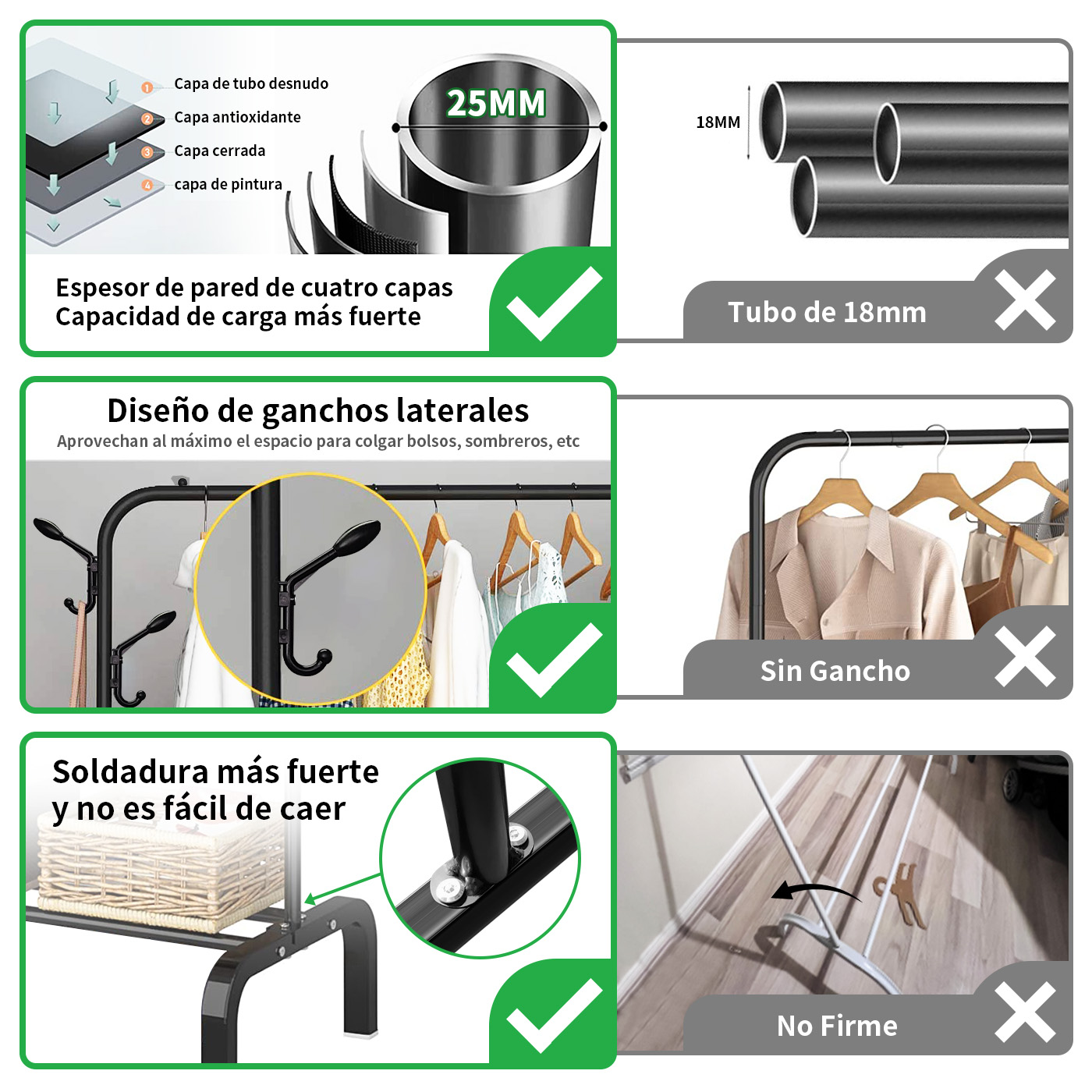 1 Capa de tubo desnudo
2 Capa antioxidante
3 Capa cerrada
4 capa de pintura

25MM

Espesor de pared de cuatro capas
Capacidad de carga más fuerte

18MM

Tubo de 18mm

Diseño de ganchos laterales
Aprovechan al máximo el espacio para colgar bolsos, sombreros, etc

Sin Gancho

Soldadura más fuerte
y no es fácil de caer

No Firme